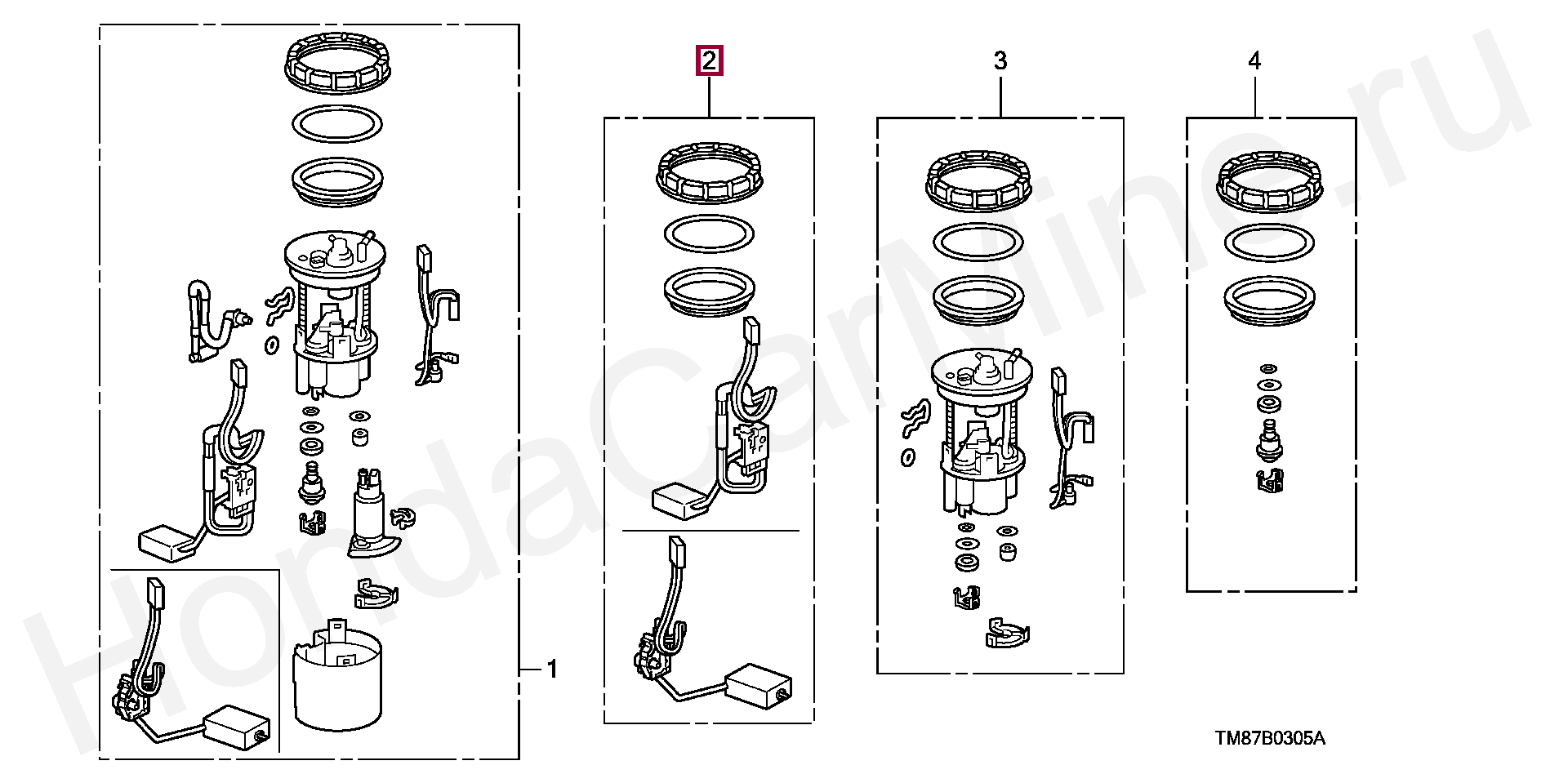 2

3

4

1

TM87B0305A

HondaCarMine.ru