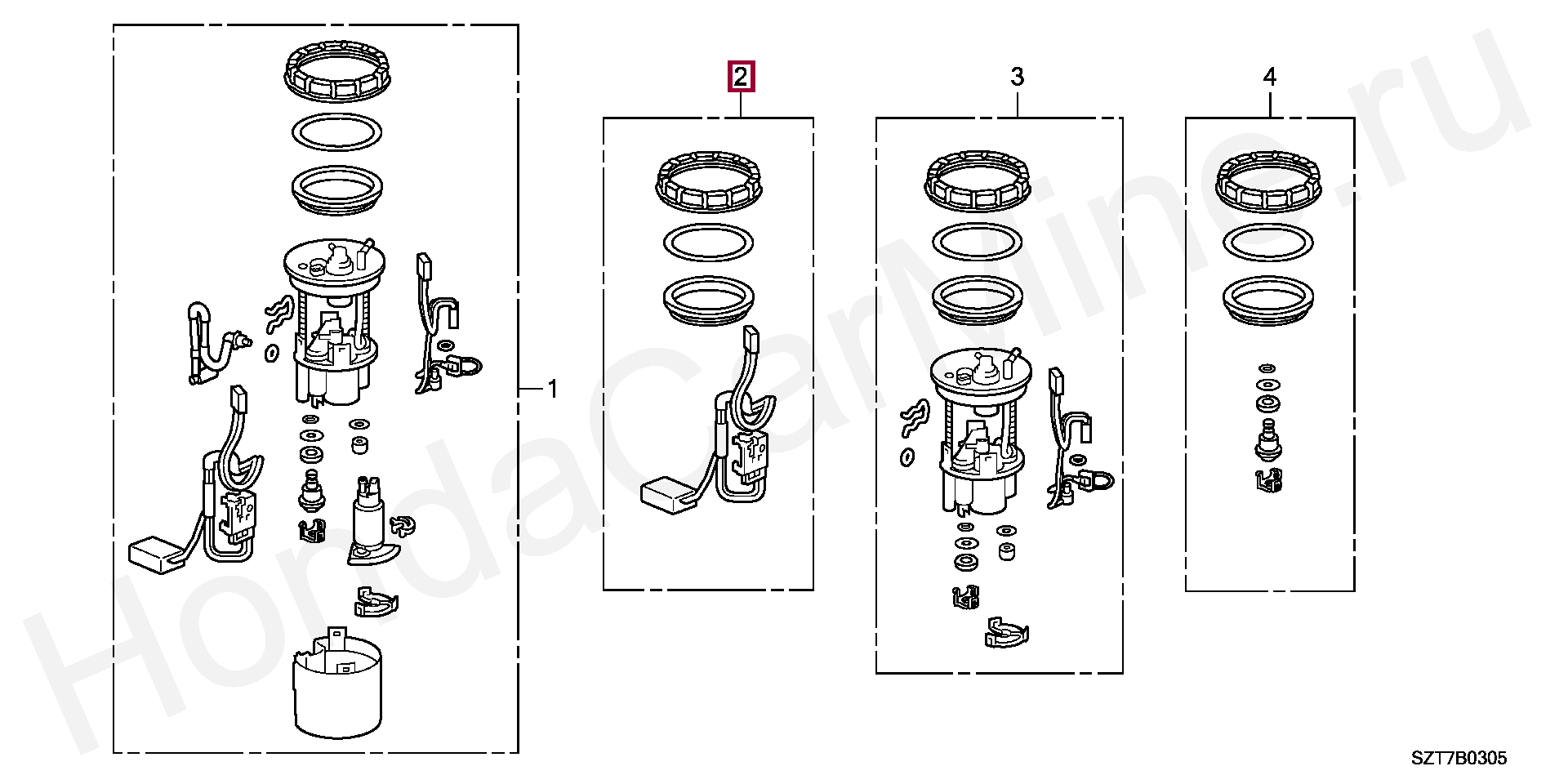 2
3
4
1
HondaCarMine.ru
SZT7B0305