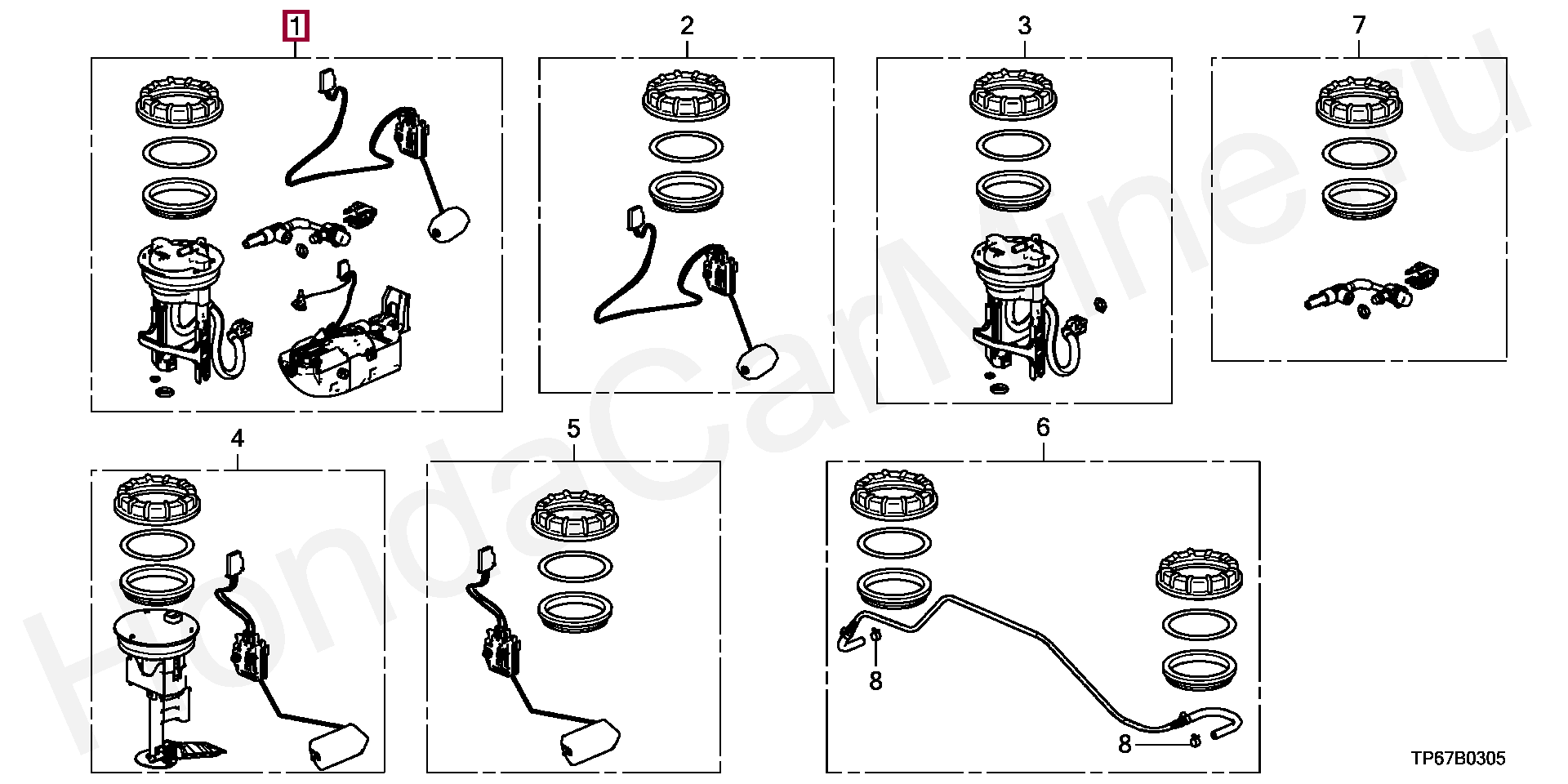 1
2
3
7
4
5
6
8
8
TP67B0305
HondaCarMine.ru