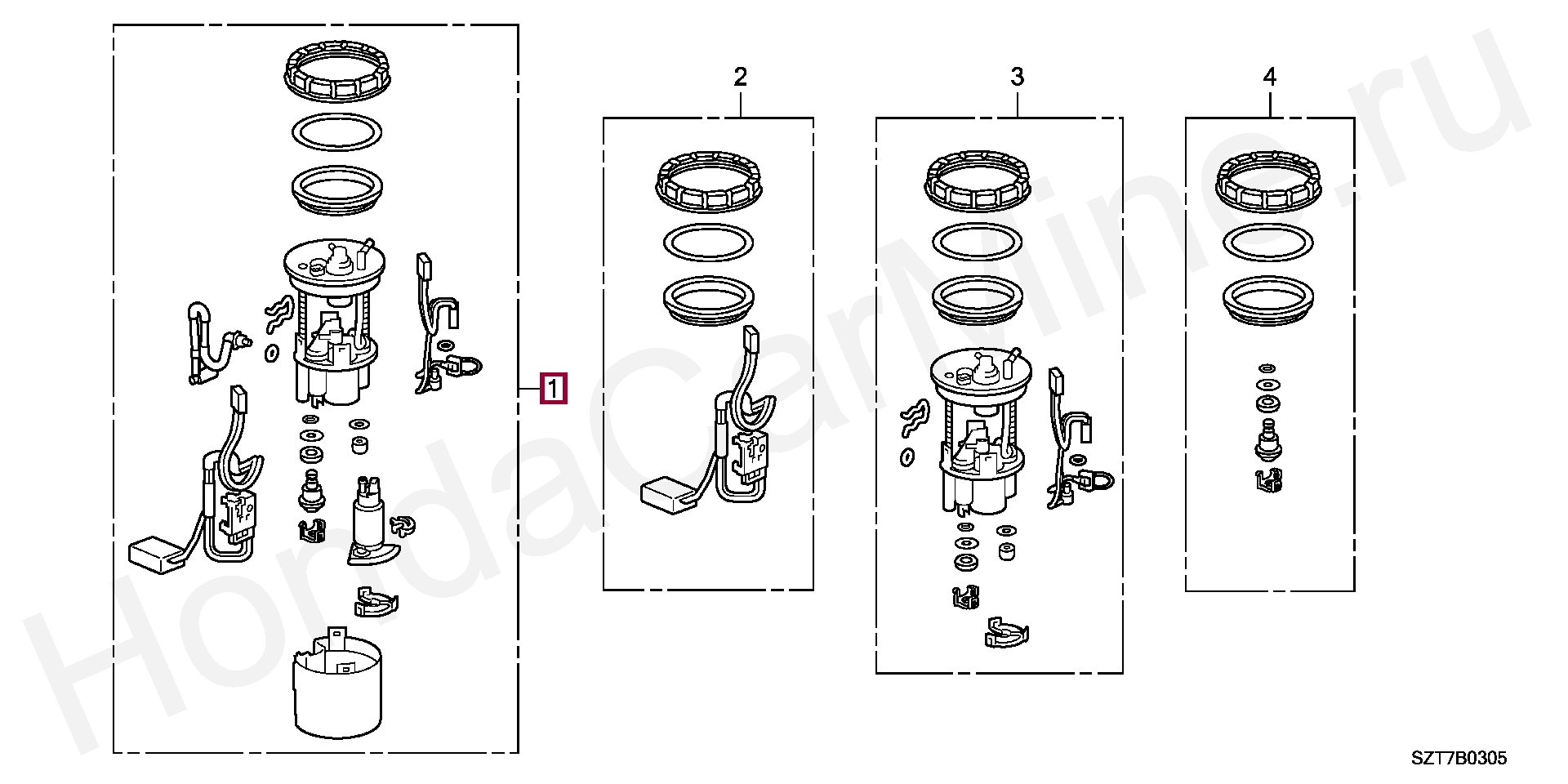 HondaCarMine.ru

1

2

3

4

SZT7B0305