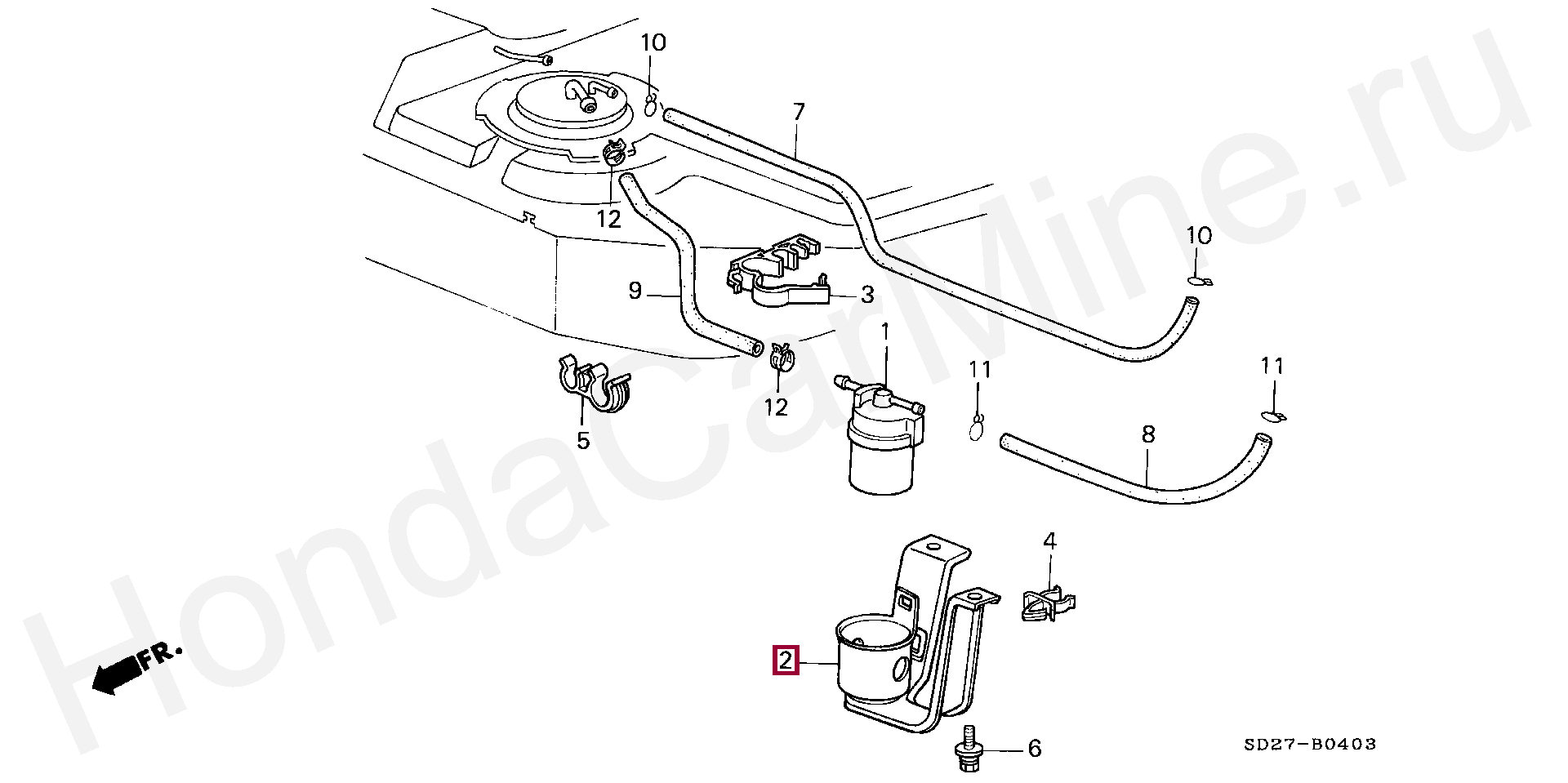 HondaCarMine.ru

10
7
12
10
9
3
1
11
11
5
12
8
4
FR.
2
6
SD27-B0403