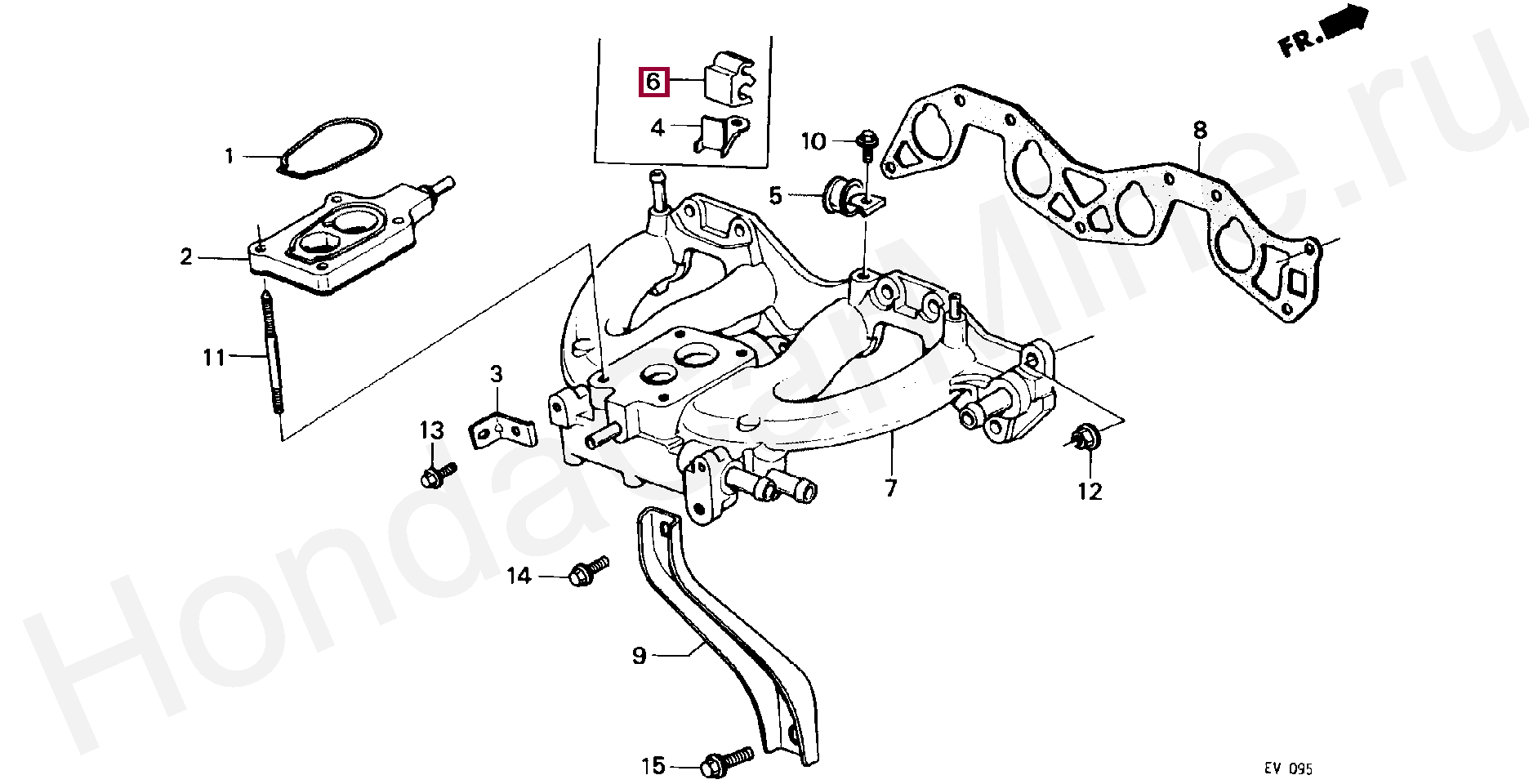 FR.

6

4

1

10

8

5

2

11

3

13

7

12

14

9

15

EV 095

HondaCarMine.ru