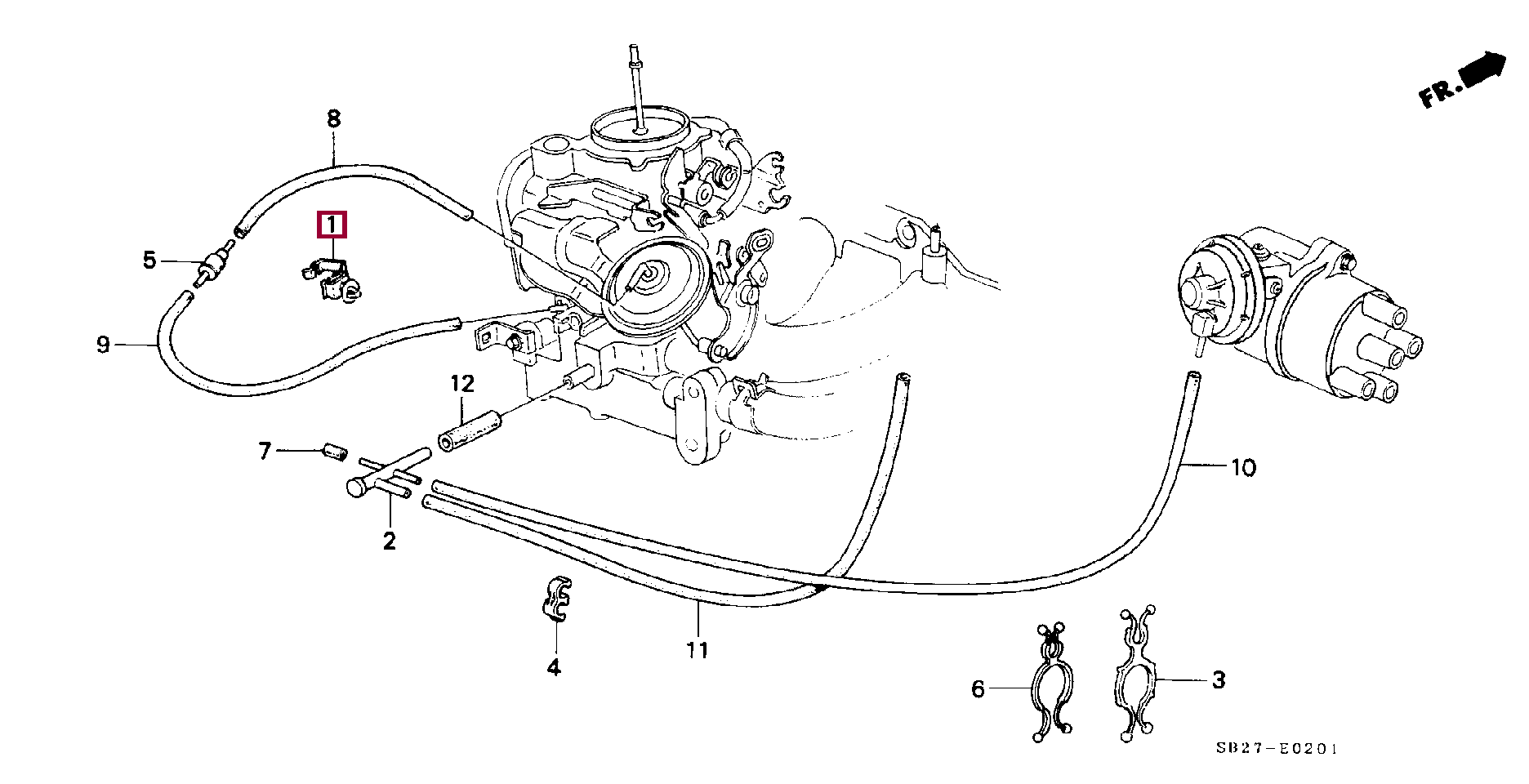 FR.

8

1

5

9

12

7

2

10

4

11

6

3

SB27-E0201