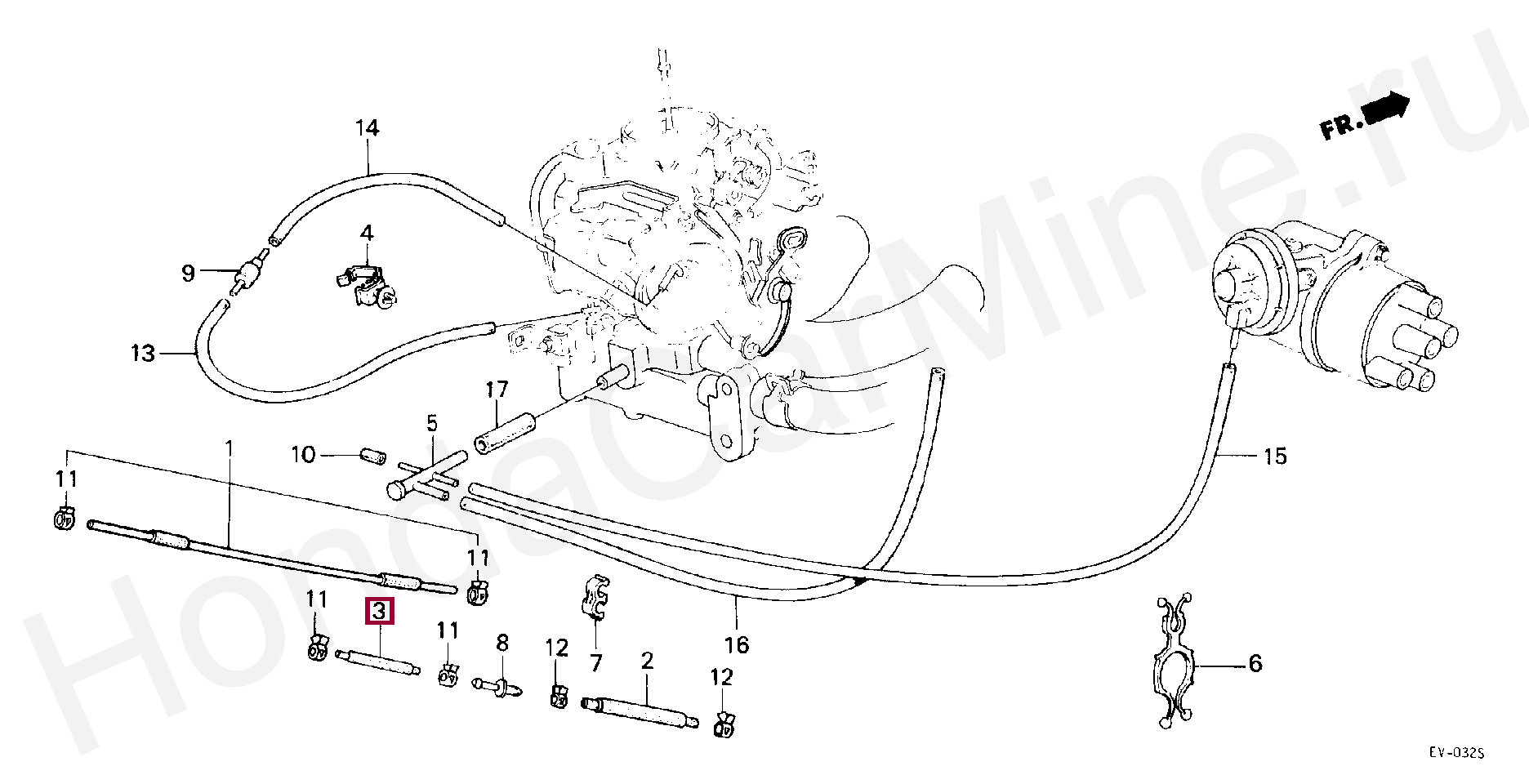 HondaCarMine.ru

FR.

14

4

9

13

17

5

10

1

11

11

11

3

11

8

12

7

2

12

16

15

6

EV-032S