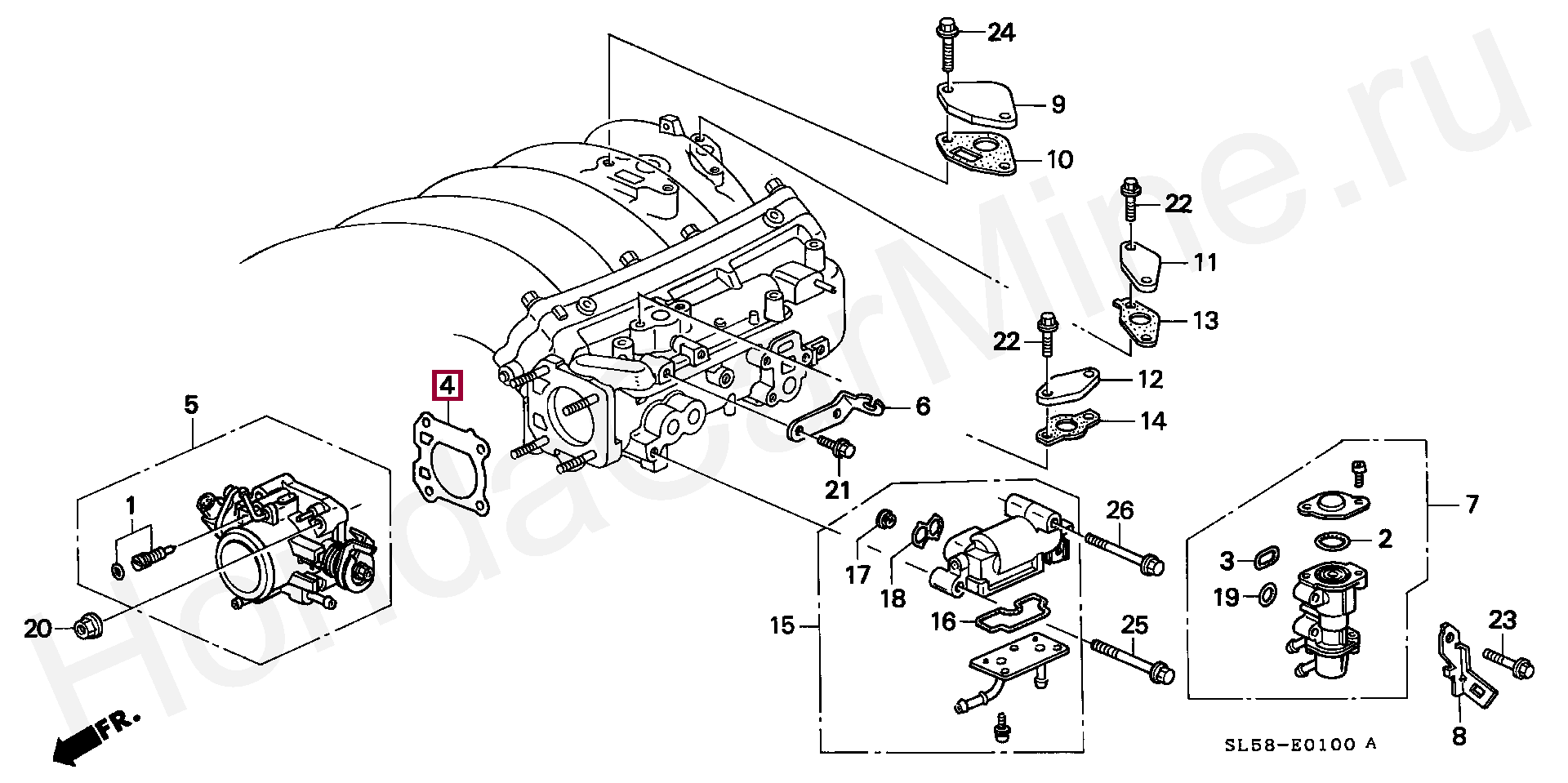 HondaCarMine.ru

24
9
10
22
11
13
22
12
14
6
21
4
5
1
20
26
7
2
3
19
17
18
16
15
25
23
8
FR.
SL58-E0100 A