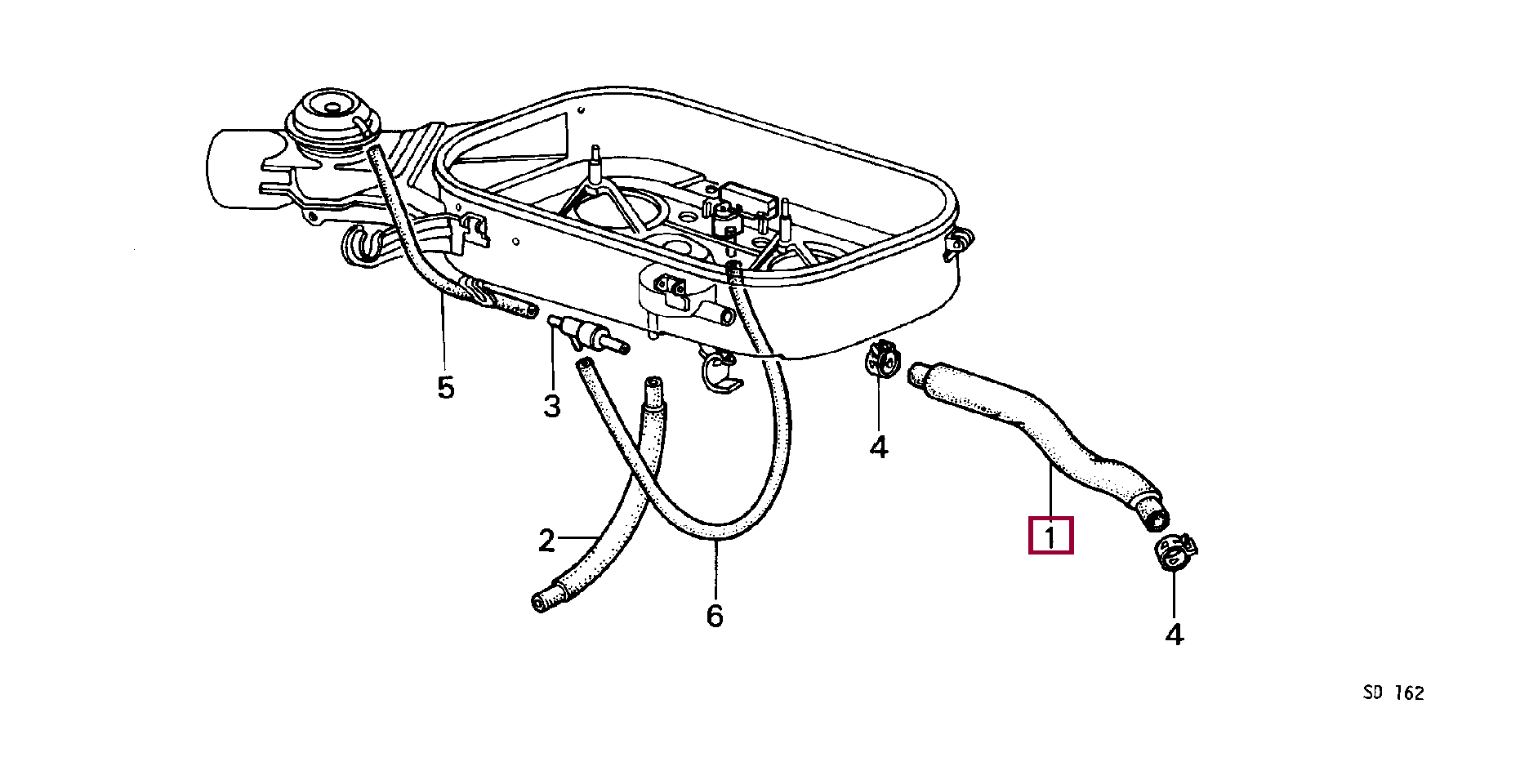 5
3
4
2
6
1
4
SD 162