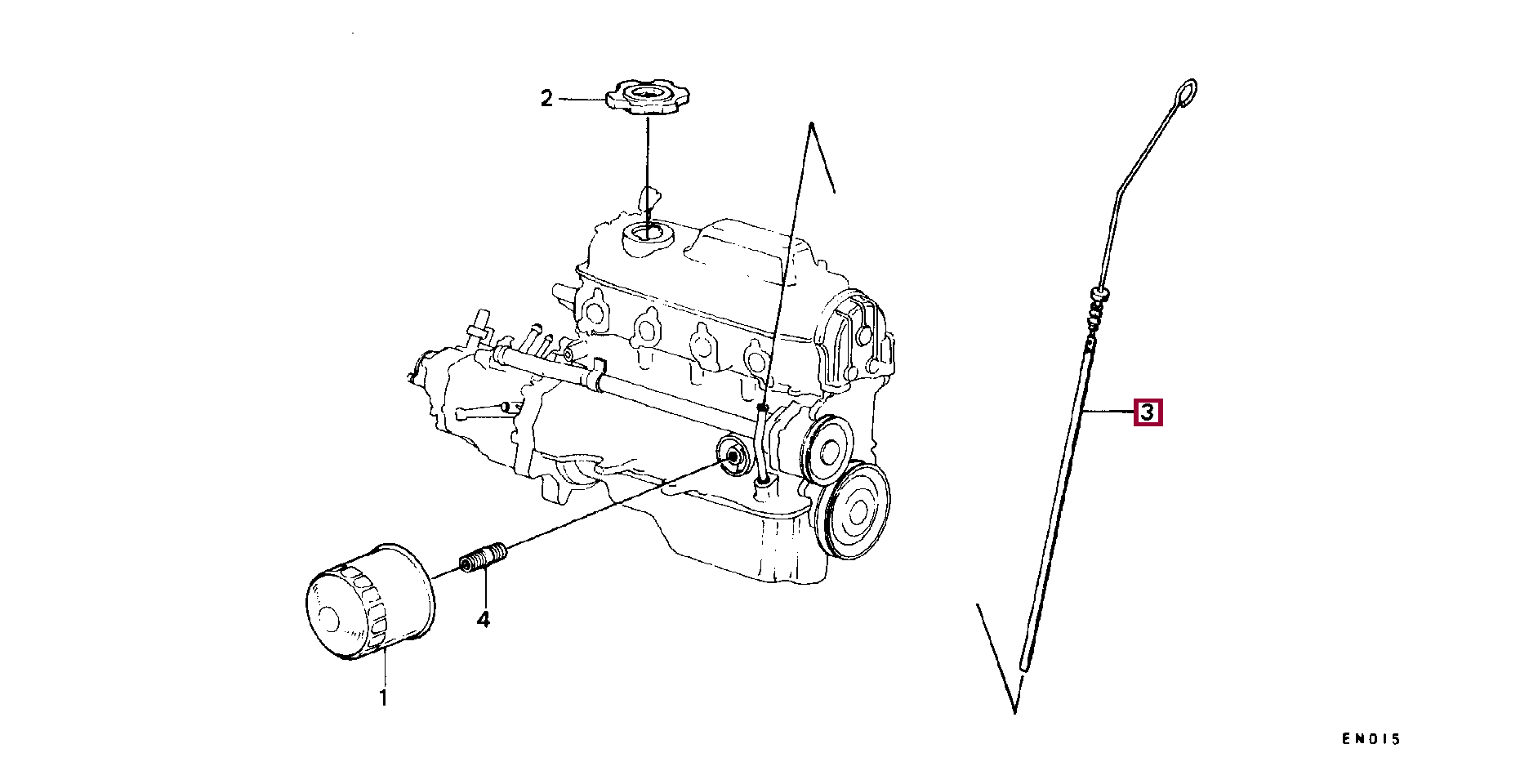 2

3

4

1

EN015