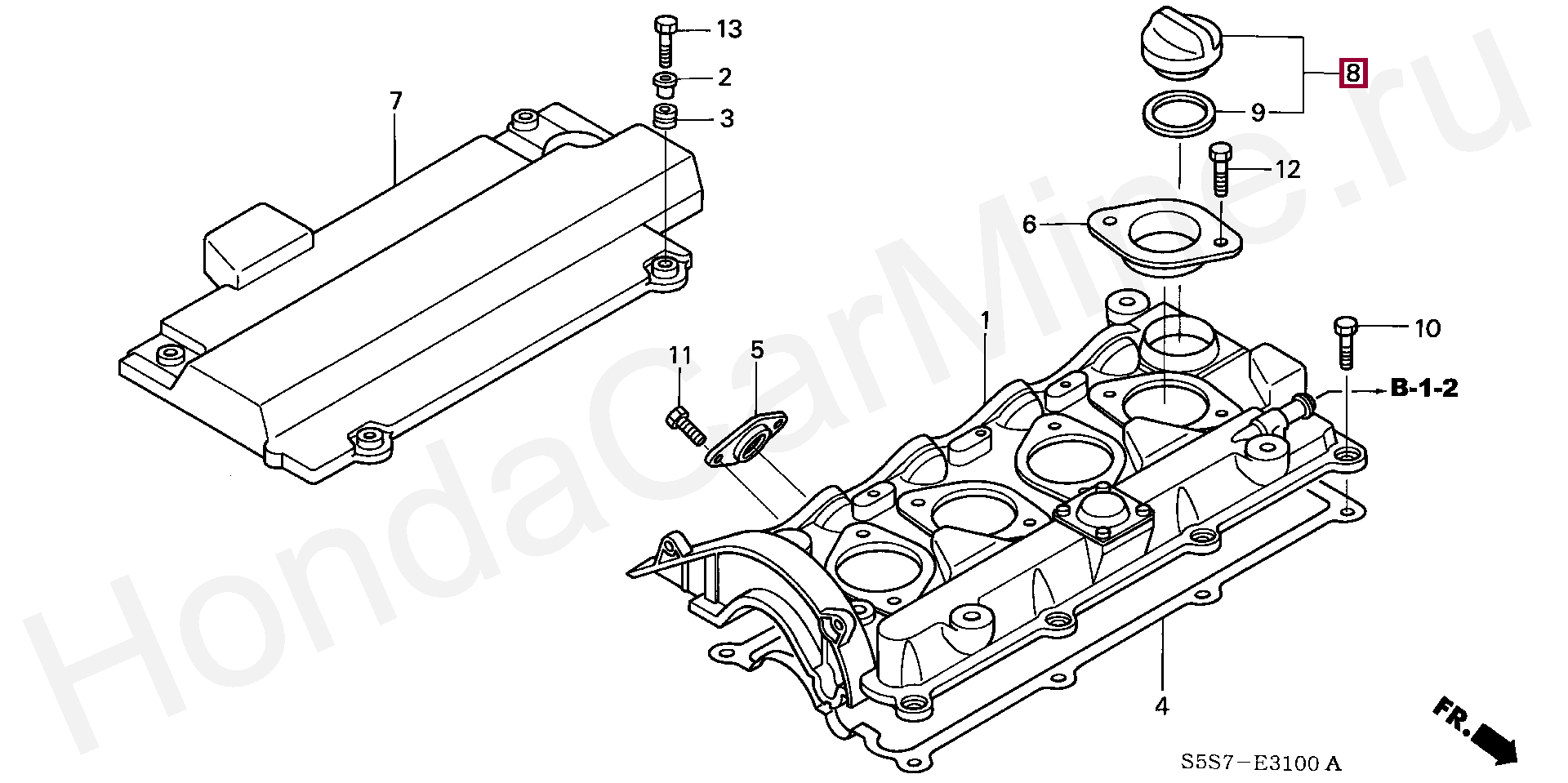 13
2
3
7
8
9
12
6
1
10
11
5
B-1-2
4
FR.
S5S7－E3100 A
HondaCarMine.ru