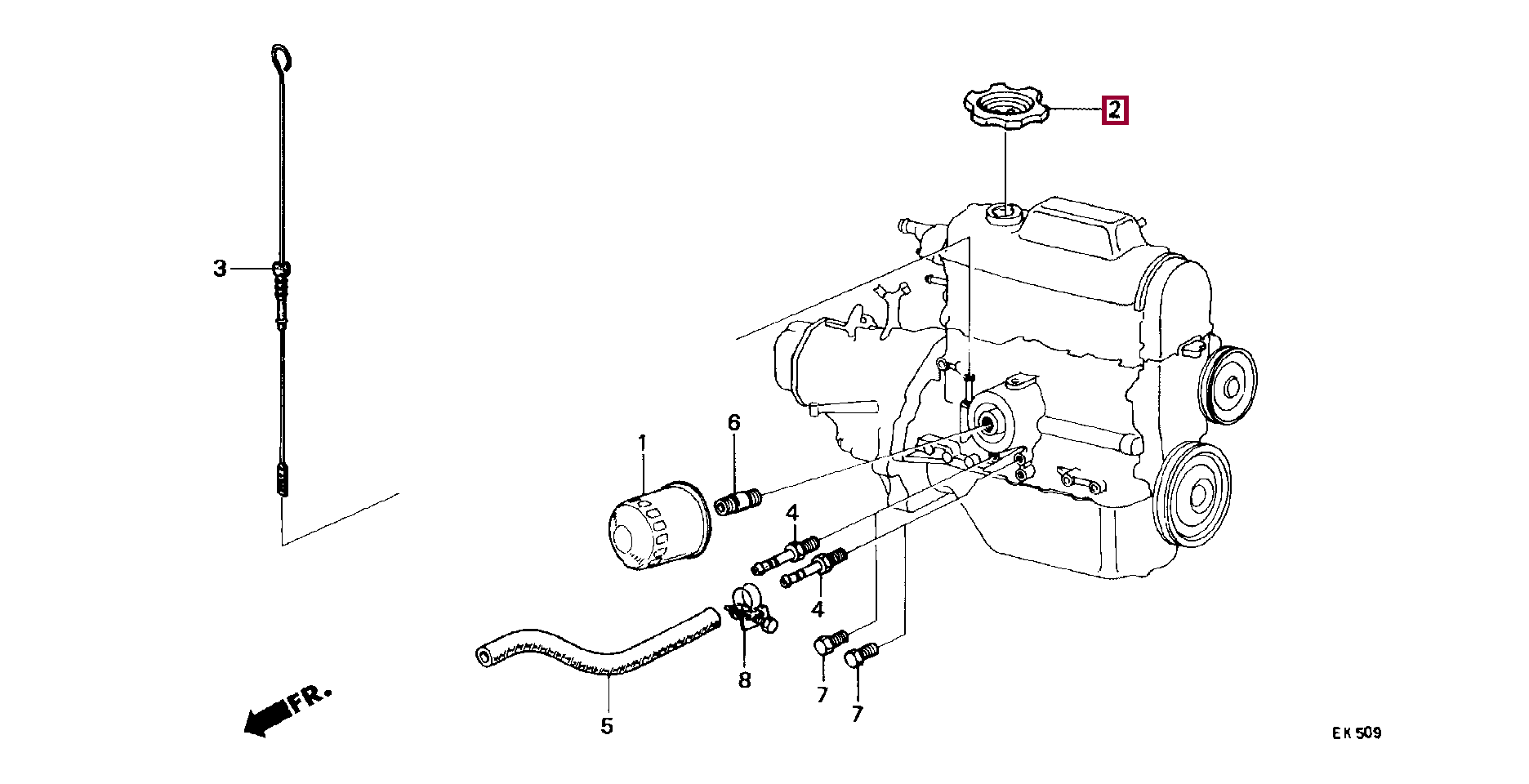 2
3
6
1
4
4
8
7
7
5
FR.
EK 509