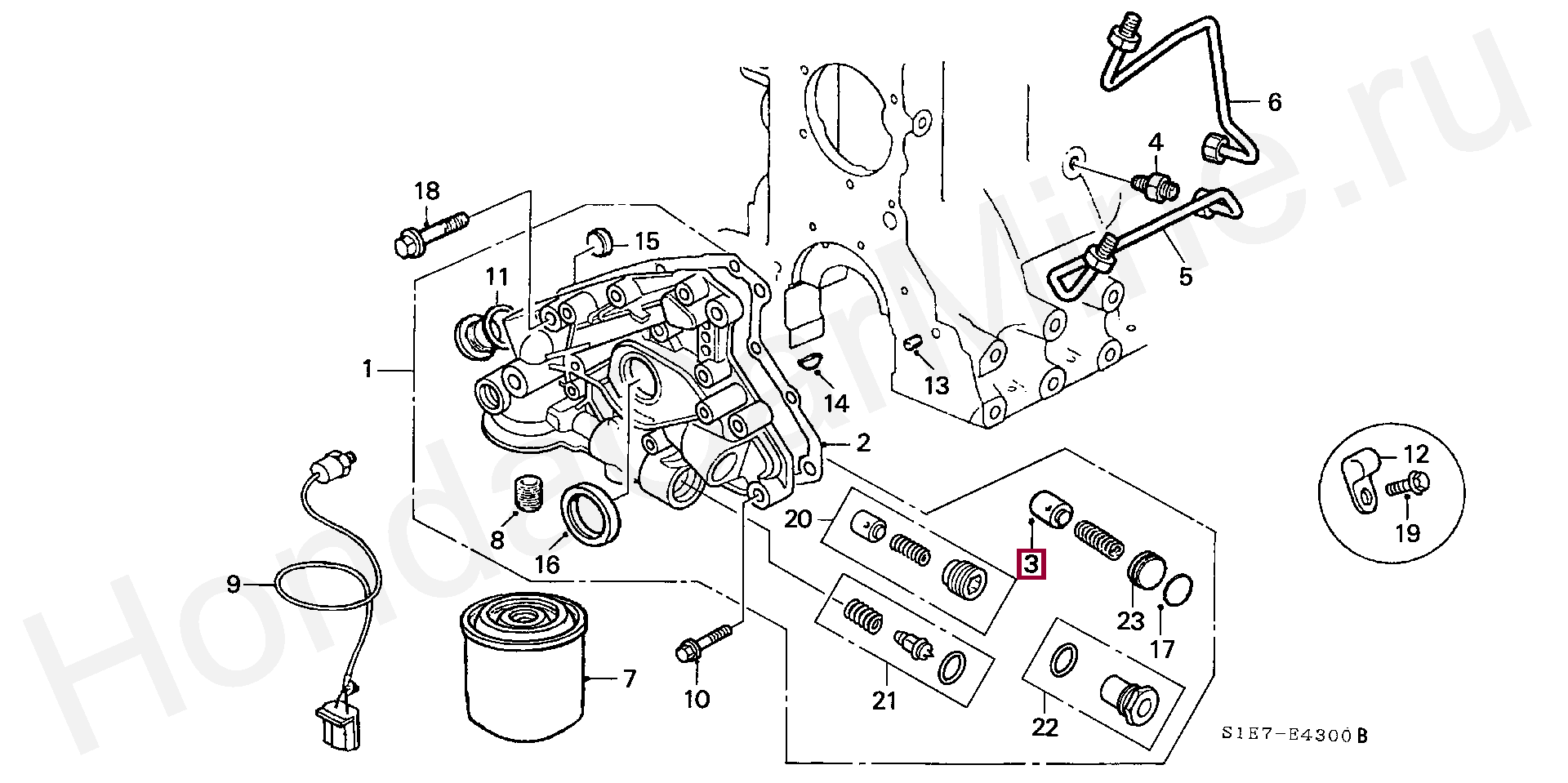 6
4
18
15
5
11
1
13
14
2
12
19
20
3
8
16
9
23
17
7
10
21
22
S1E7-E4300B
HondaPartMine.ru