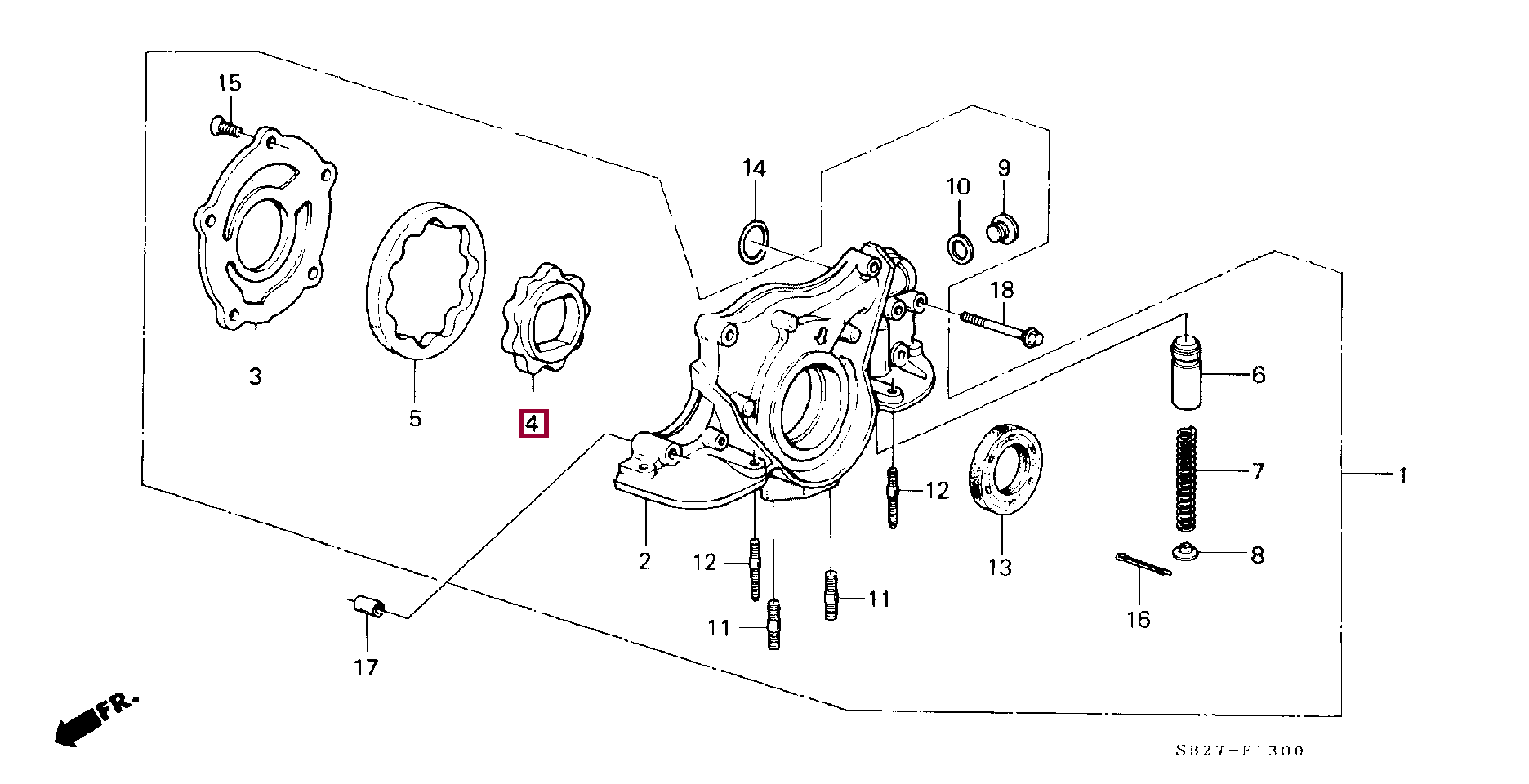 15
14
10
9
18
3
5
4
6
7
1
12
2
12
13
8
11
11
16
17
FR.
S827-E1300