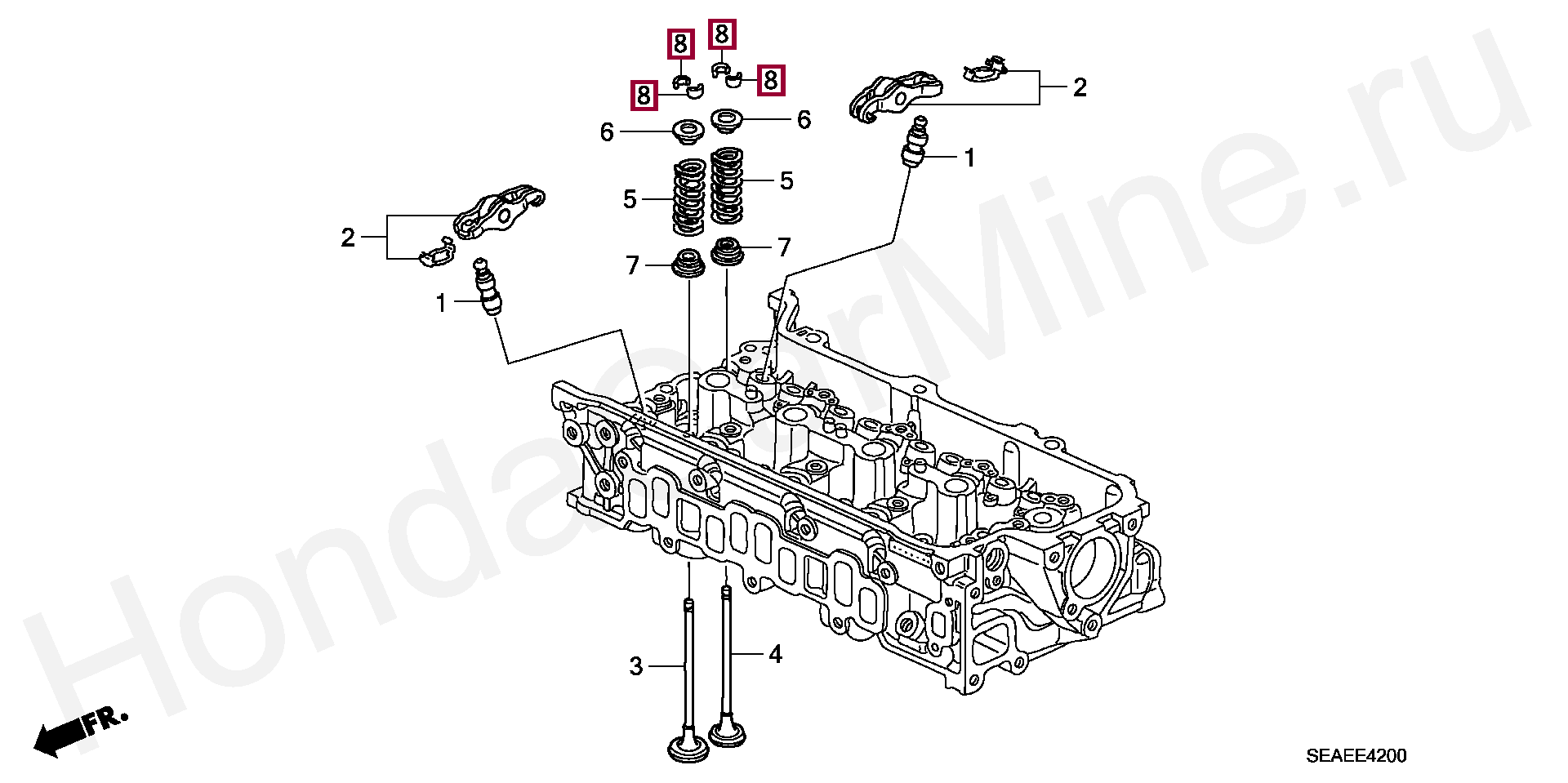 8
8
8
8
2
6
6
1
5
5
2
7
7
1
3
4
FR.
SEAEE4200
HondaCarMine.ru