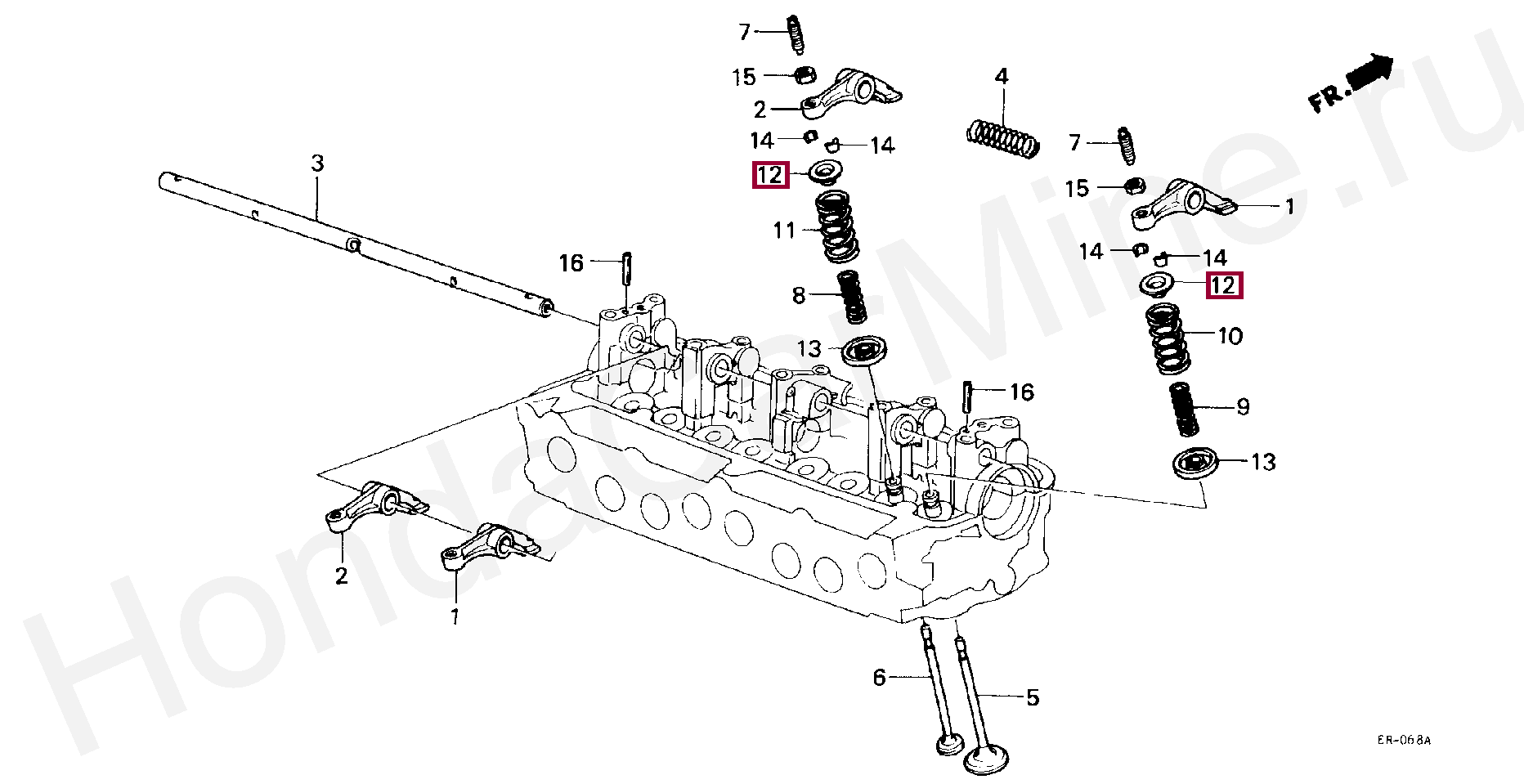 7
15
2
14
14
12
11
8
13
4
FR.
7
15
1
14
14
12
10
9
13
3
16
16
2
1
6
5
ER-068A
HondaCarMine.ru