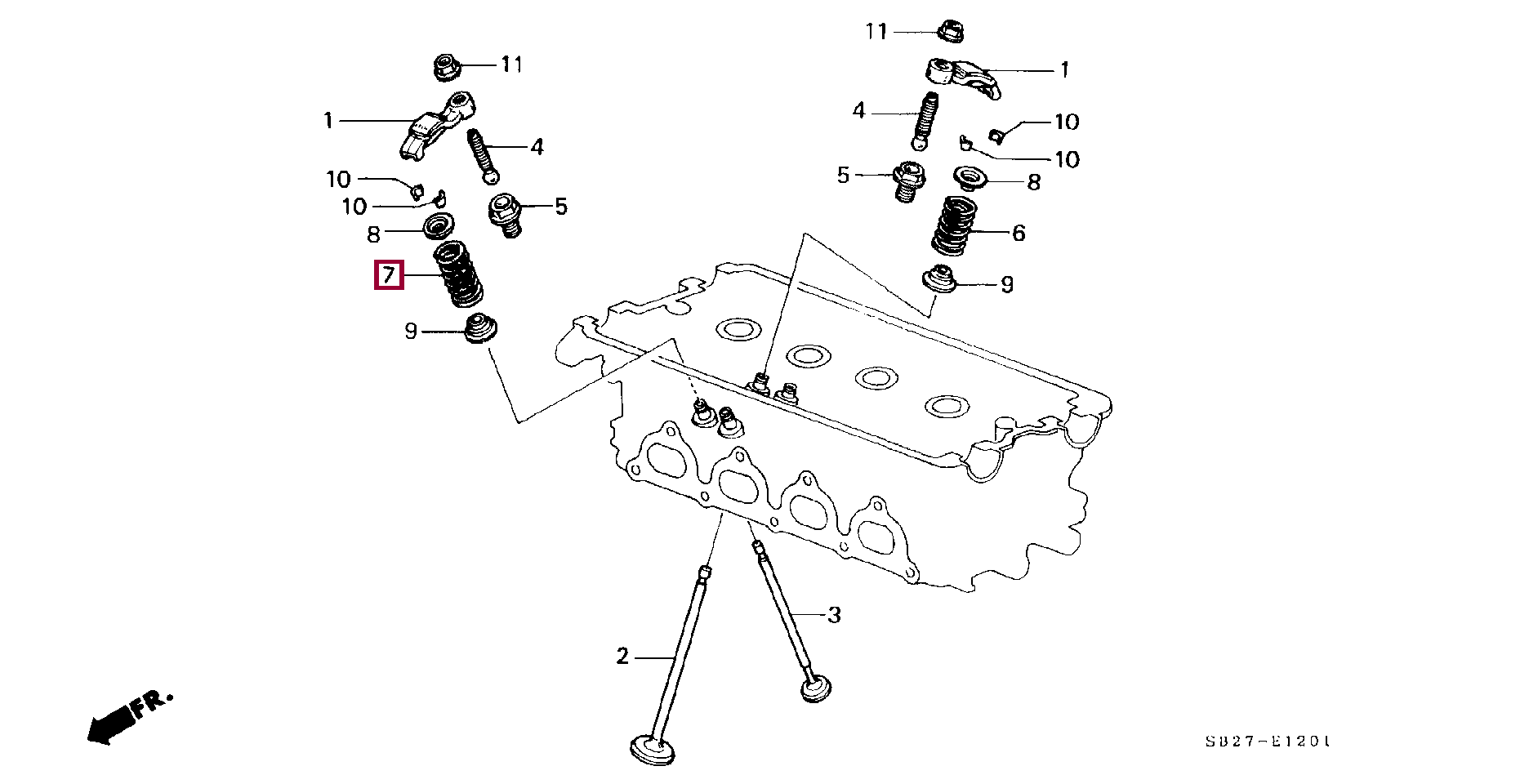 11
1
4
10
10
5
8
7
9
11
1
4
10
10
5
8
6
9
3
2
FR.
SB27-E1201