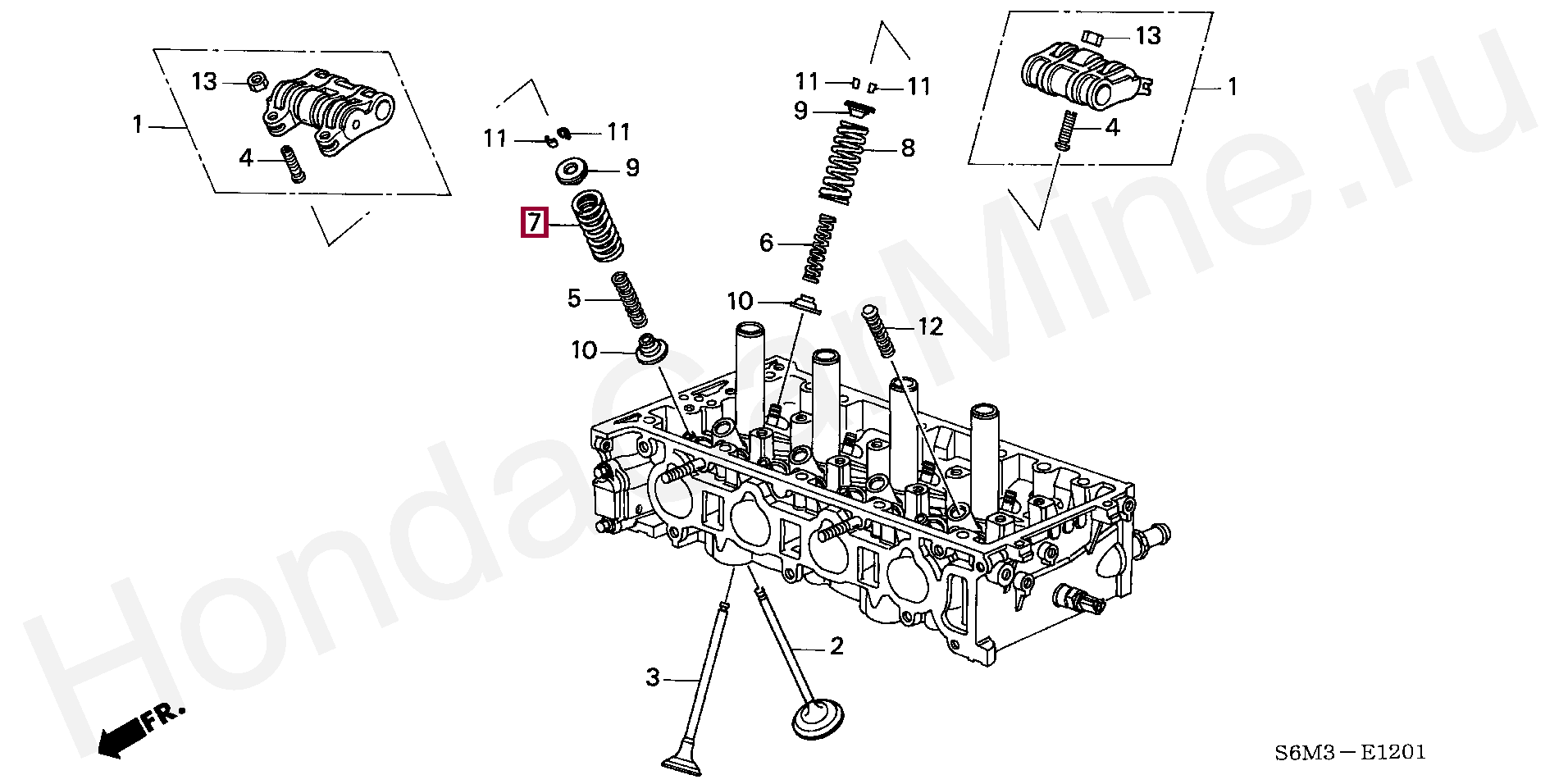 13
1
4
11
11
9
7
5
10
11
11
9
8
6
10
12
13
1
4
2
3
FR.
S6M3－E1201
HondaCarMine.ru