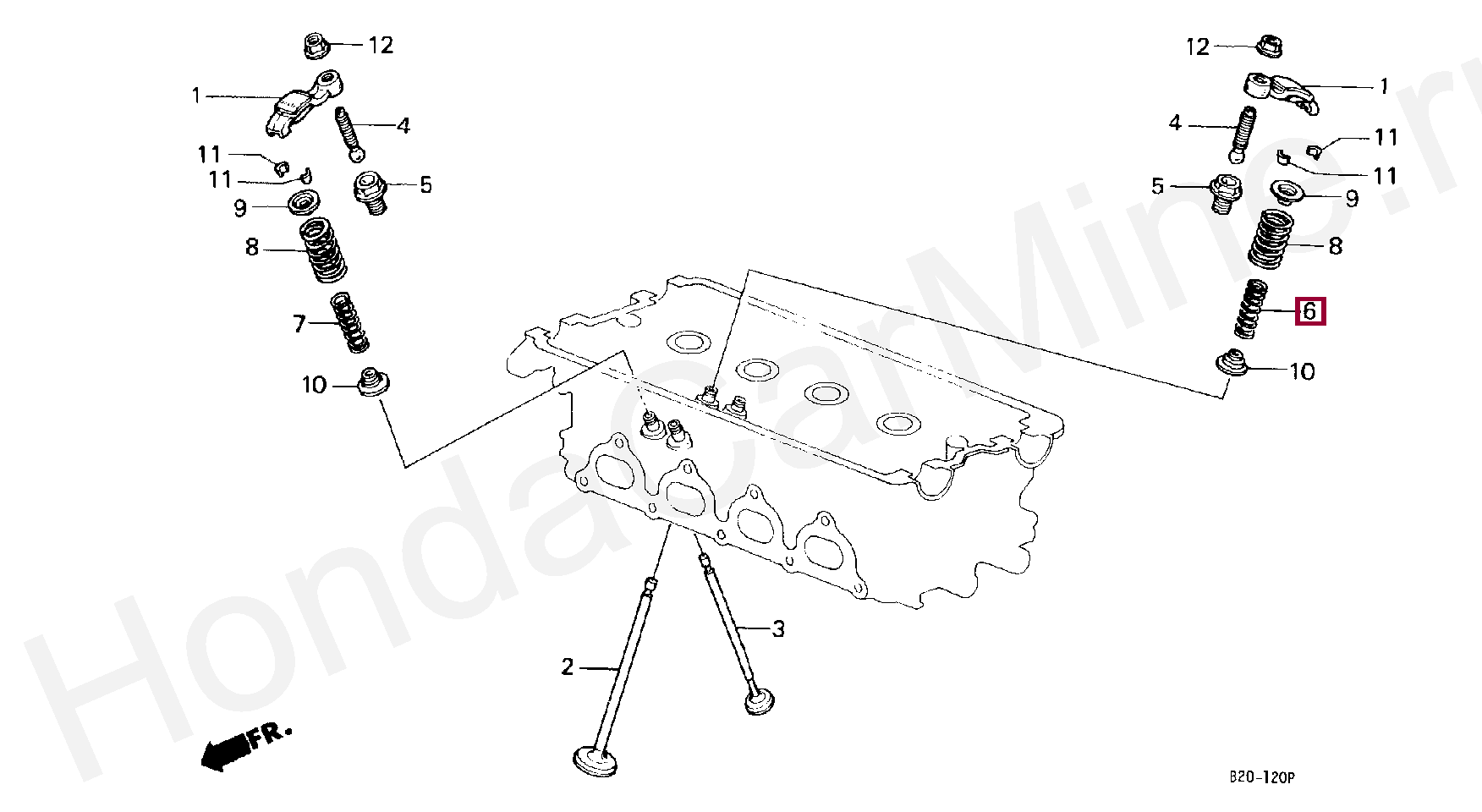 12
1
4
11
11
5
9
8
7
10
12
1
4
11
11
5
9
8
6
10
3
2
FR.
B20-120P
HondaCarMine.r