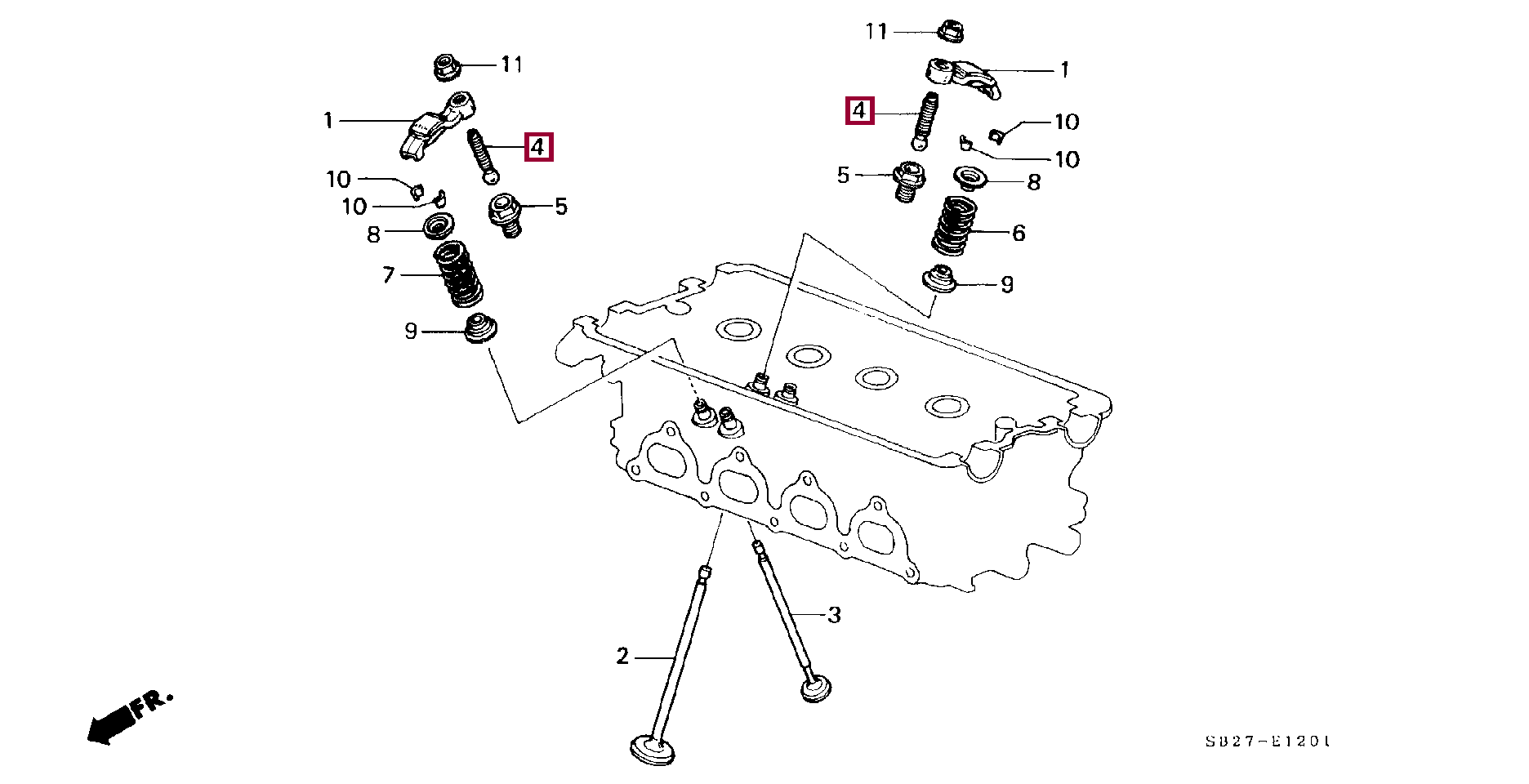 11
1
4
10
10
5
8
7
9
11
1
4
10
10
5
8
6
9
3
2
FR.
SB27-E1201