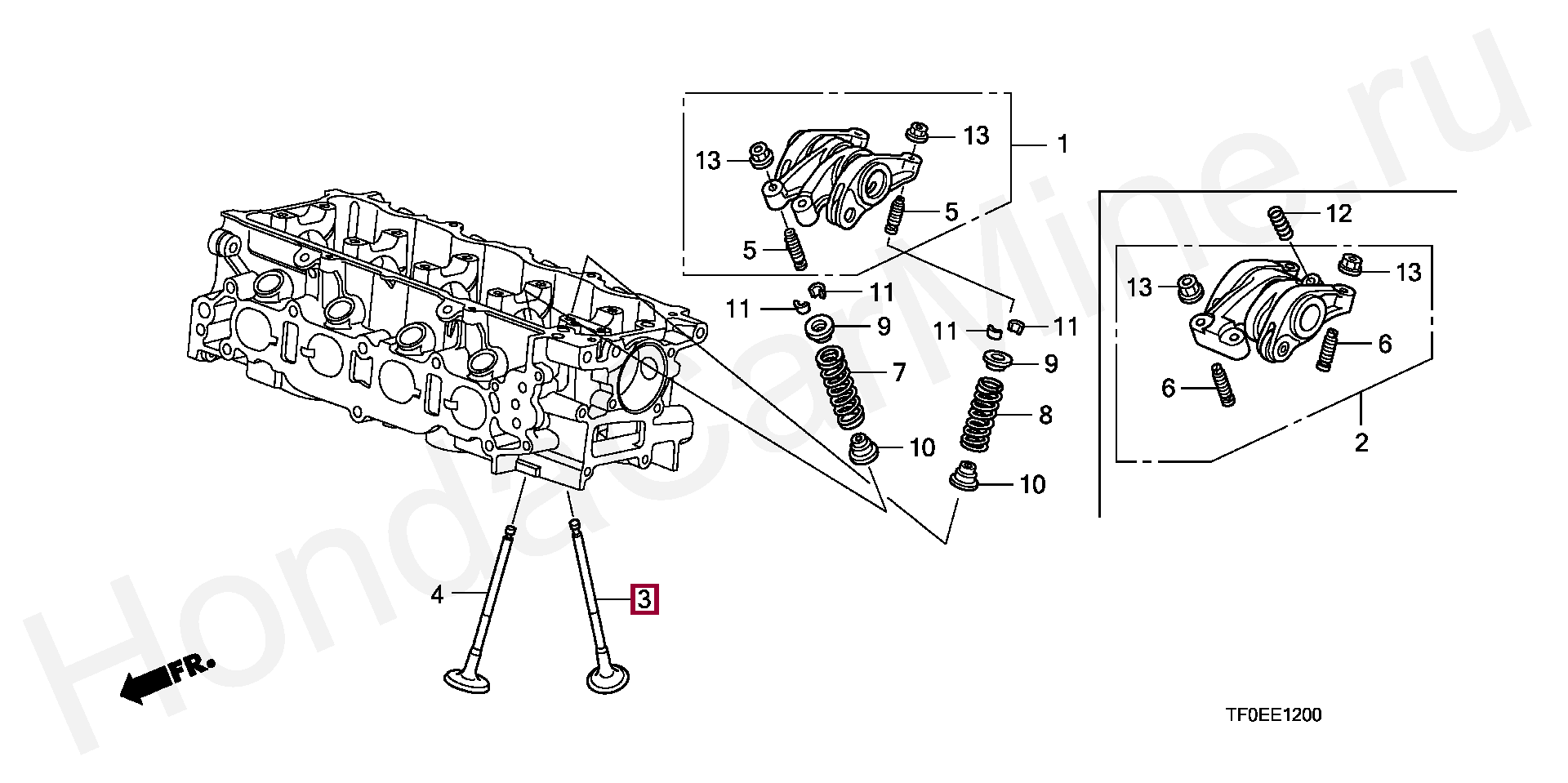 HondaCarMine.ru

13
13
1
5
5
11
11
9
7
10
11
11
9
8
10
12
13
13
6
6
2
4
3
FR.
TF0EE1200