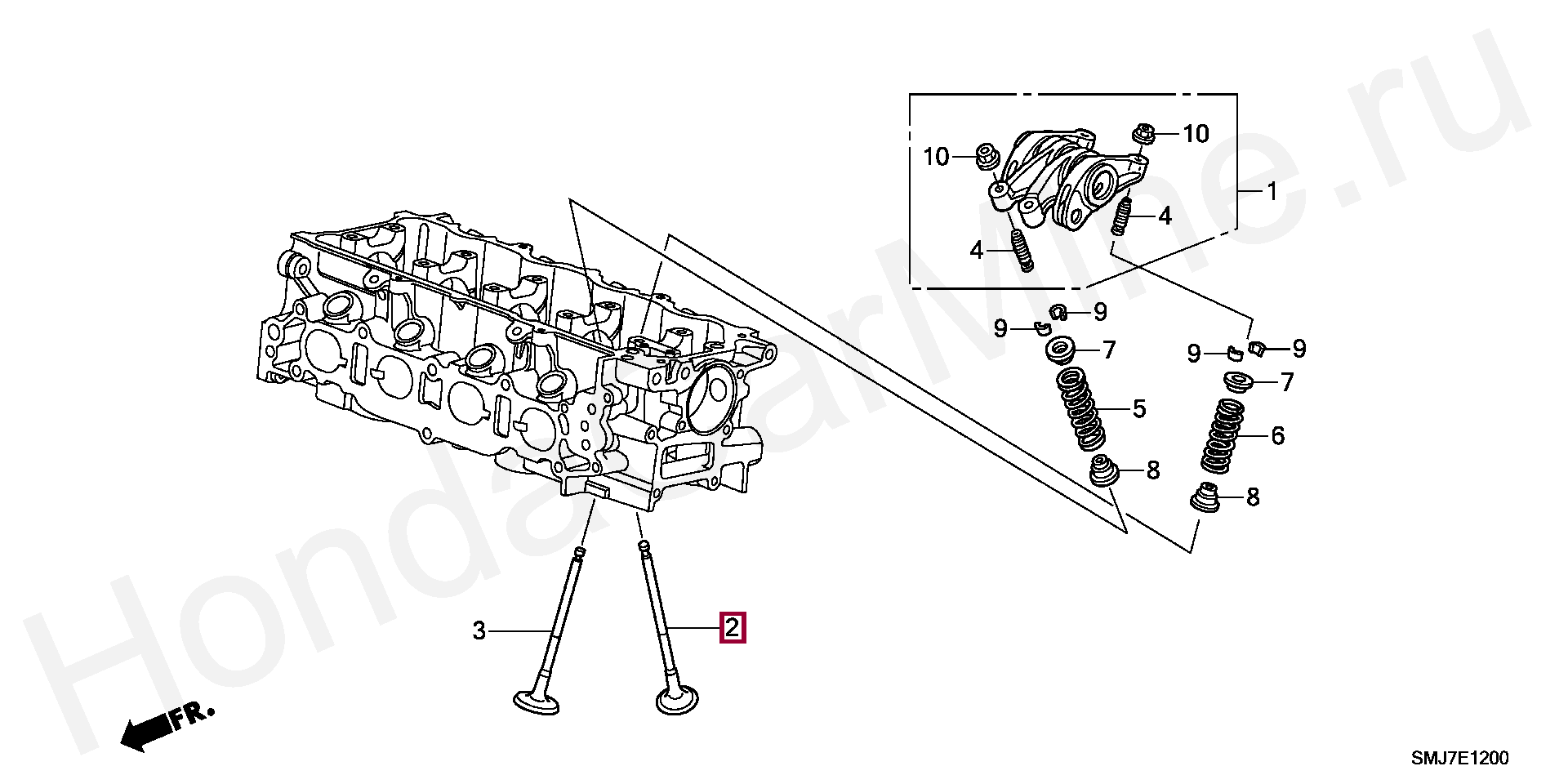 HondaCarMine.ru

10
10
1
4
4
9
9
7
9
9
7
5
6
8
8
3
2
FR.
SMJ7E1200