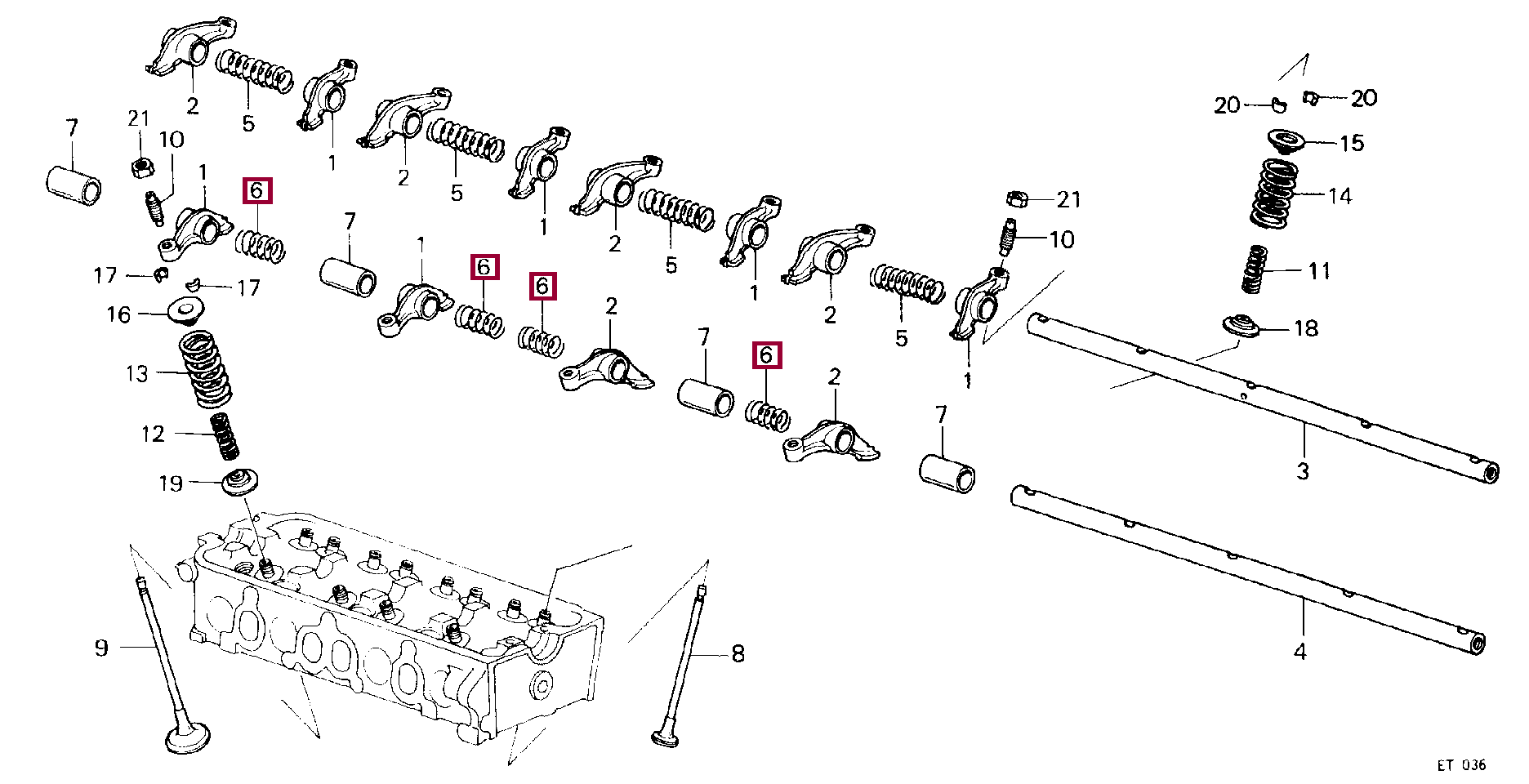 2
5
1
2
5
1
2
5
1
2
5
1
7
21
10
1
6
17
17
16
13
12
19
7
1
6
6
2
7
6
2
7
20
20
15
14
21
10
11
18
3
4
9
8
ET 036