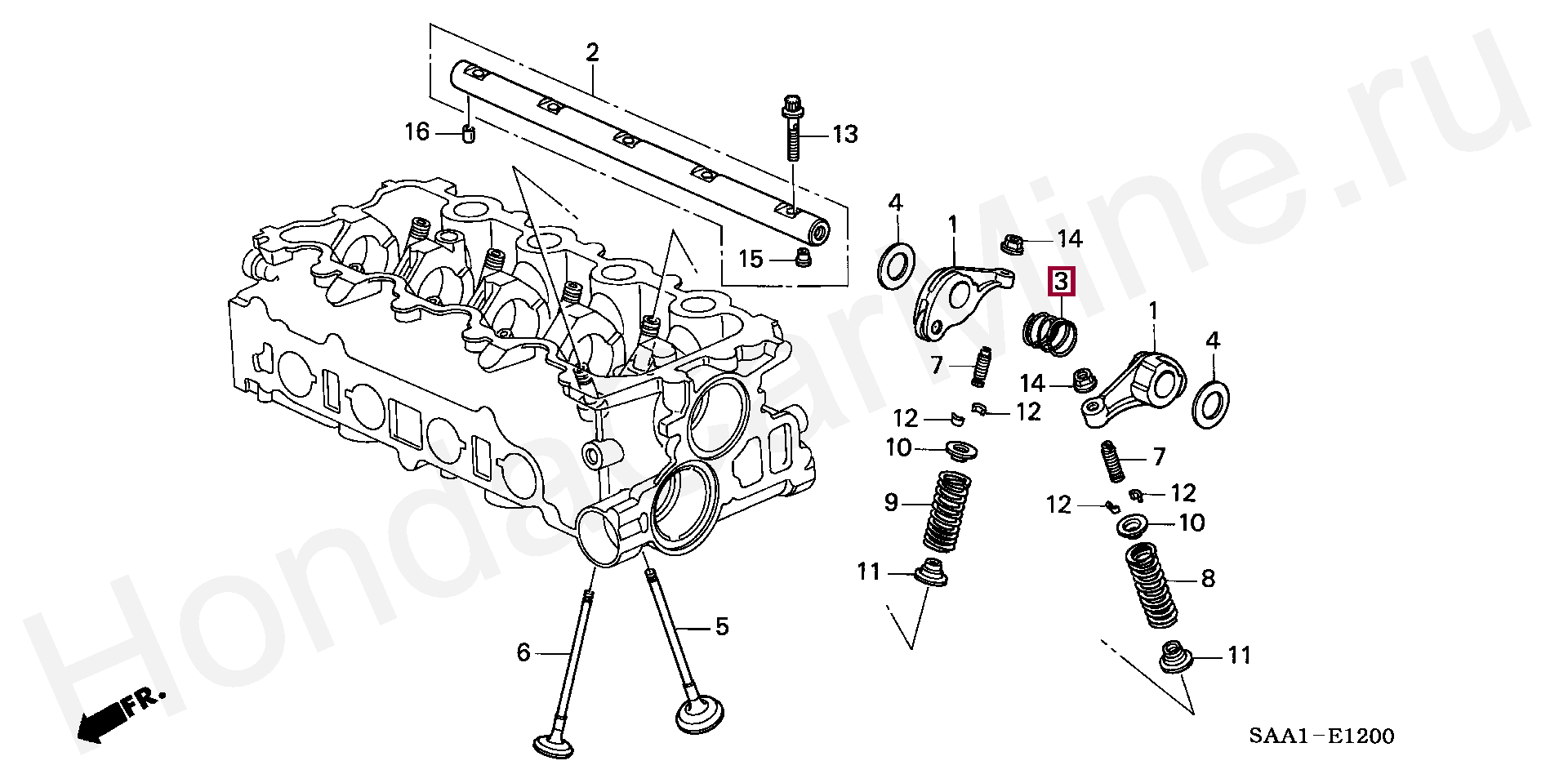 HondaCarMine.ru

2
16
13
4
1
14
15
3
1
4
7
14
12
12
10
7
9
12
12
10
11
8
5
6
11
FR.

SAA1－E1200