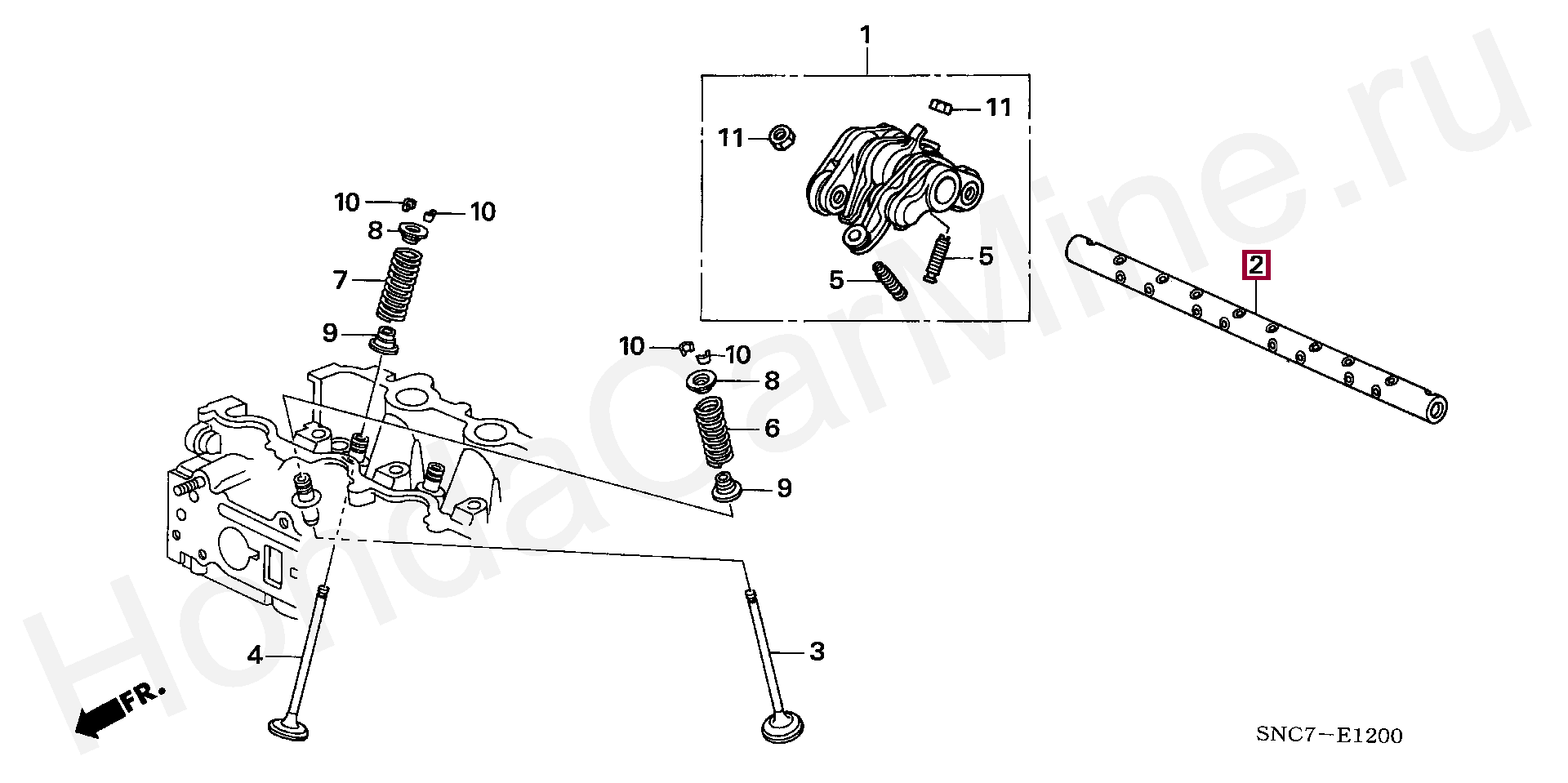 1
11
11
5
5
2
10
10
8
7
9
10
10
8
6
9
4
3
FR.
SNC7-E1200
HondaCarMine.ru