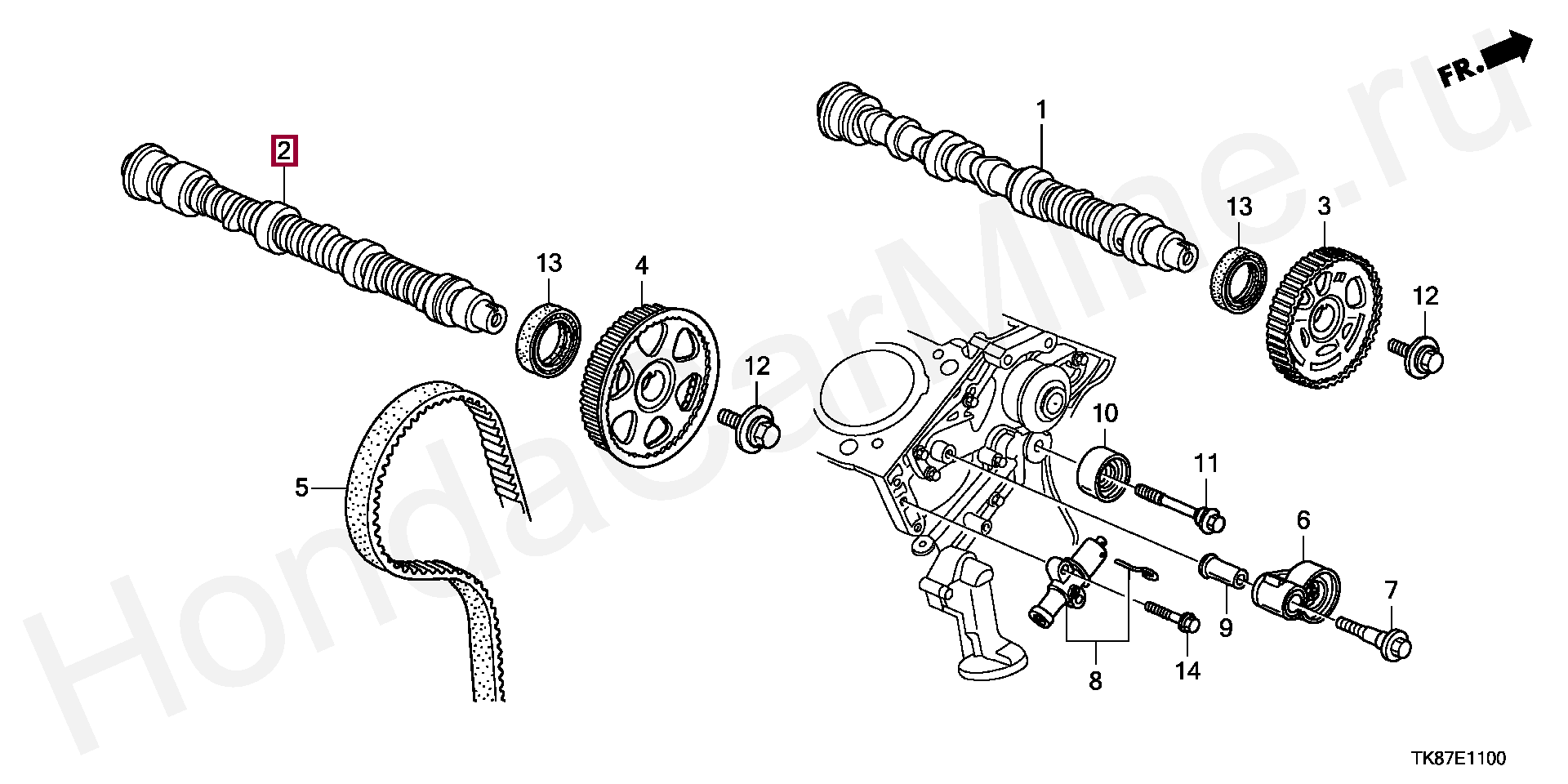 FR.

HondaCarMine.ru

2
1
13
4
13
3
12
12
5
10
11
6
7
9
8
14

TK87E1100