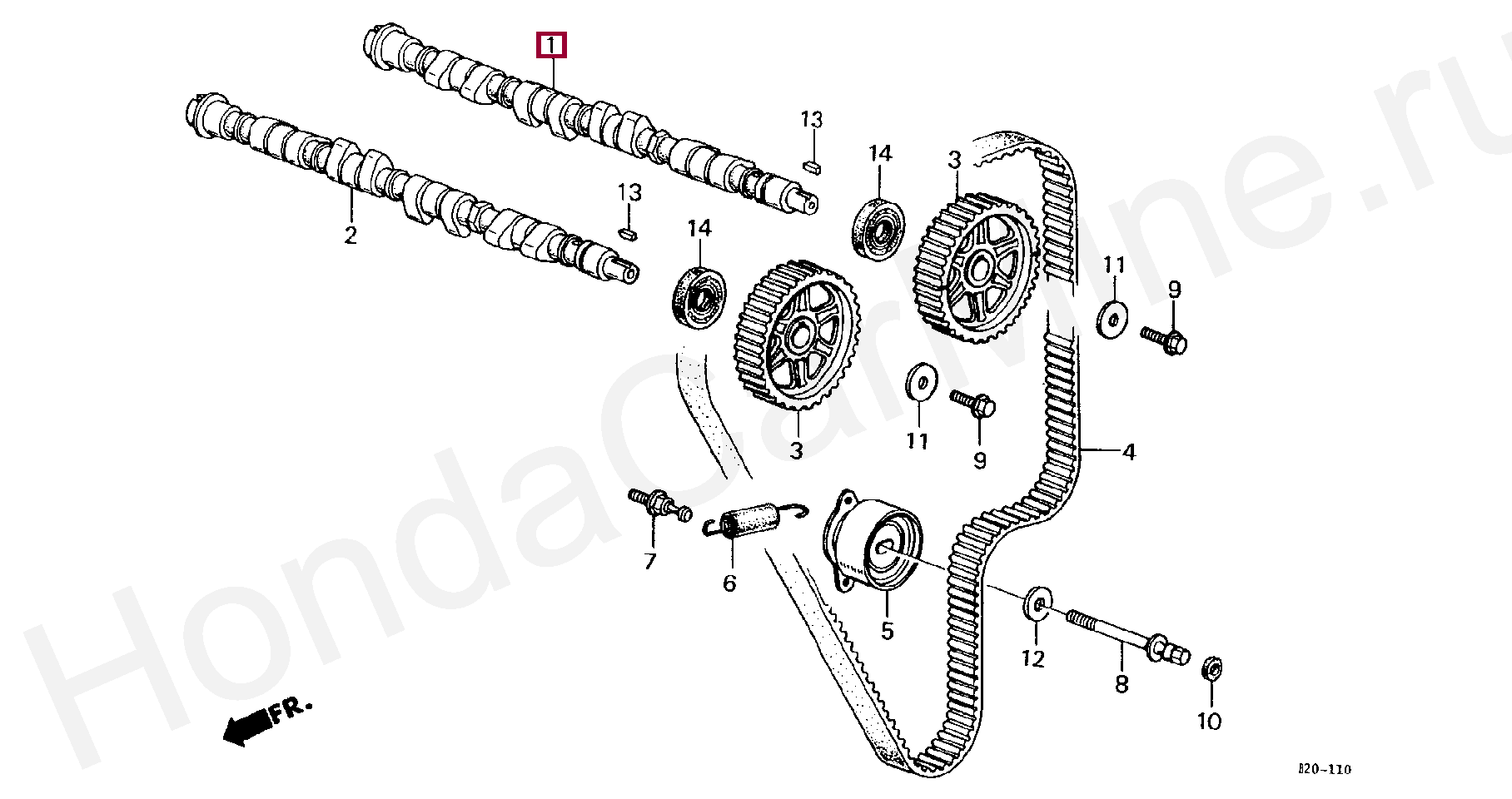 HondaCarMine.ru

1

13

14

3

2

13

14

11

9

3

11

9

4

7

6

5

12

8

10

FR.

E20-110