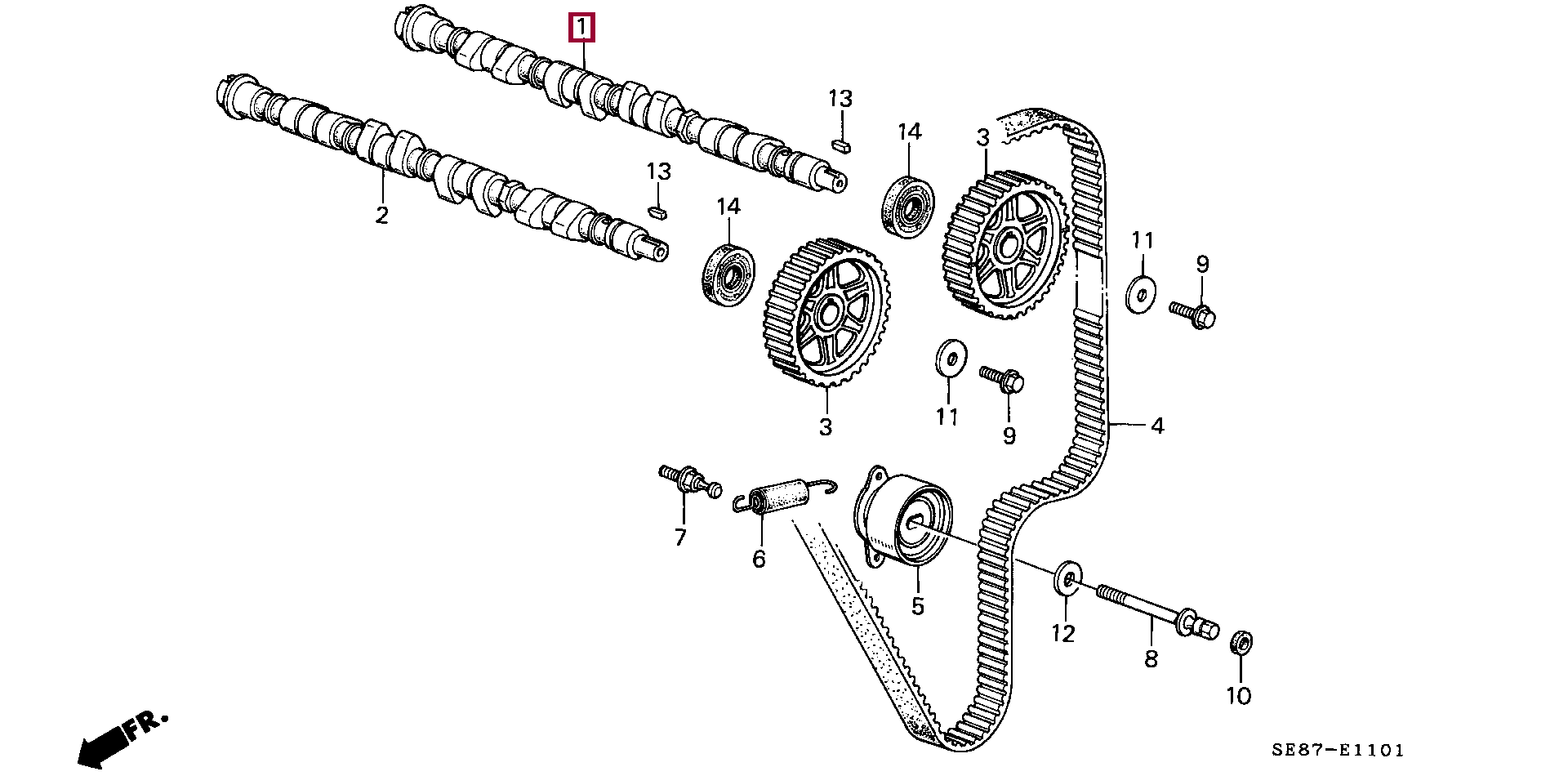 1
13
14
3
2
13
14
11
9
3
11
9
4
7
6
5
12
8
10
FR.
SE87-E1101