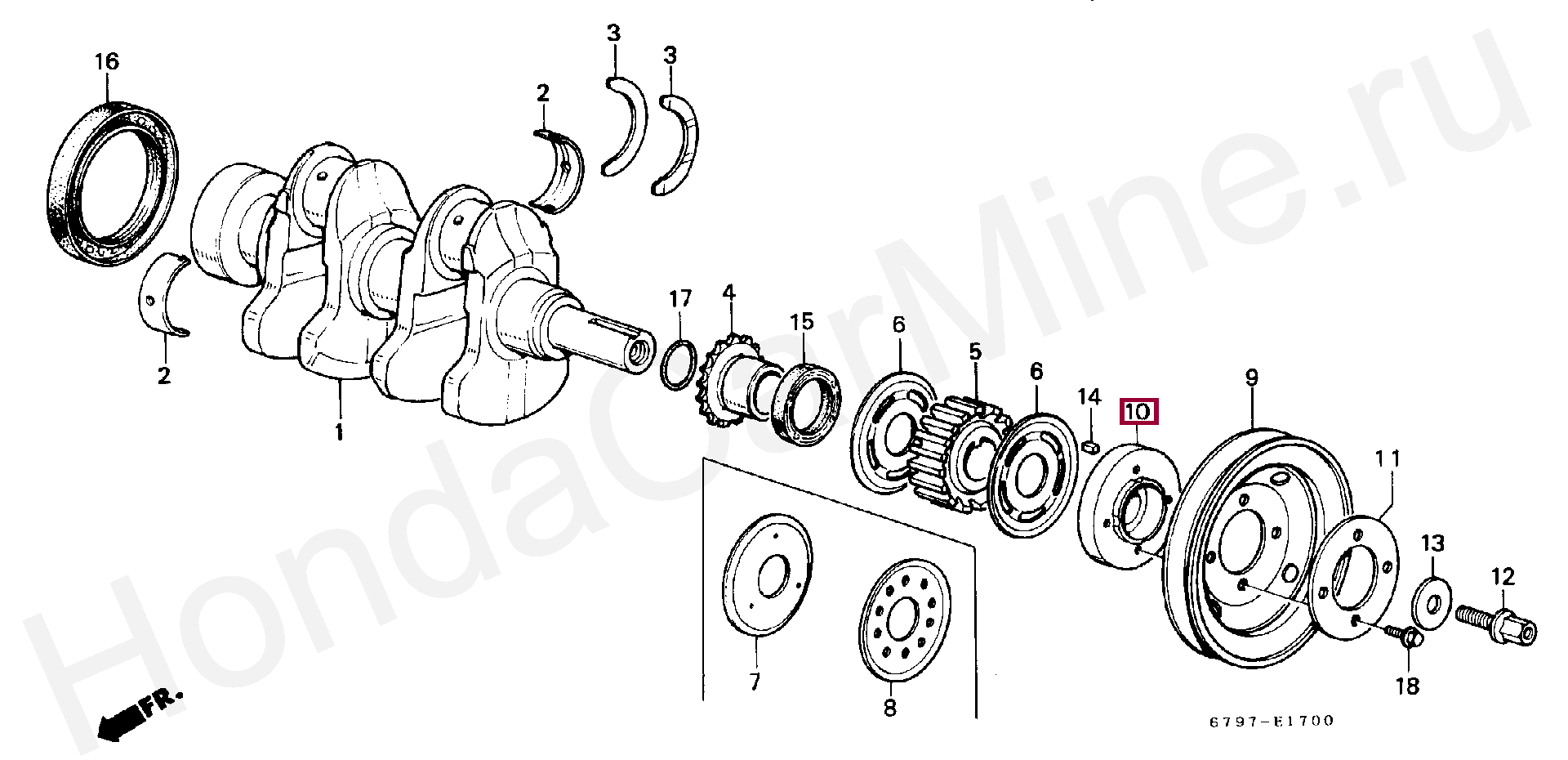 16
3
3
2
2
1
17
4
15
6
5
6
14
10
9
11
13
12
18
7
8
FR.
6797-E1700
HondaCarMine.ru