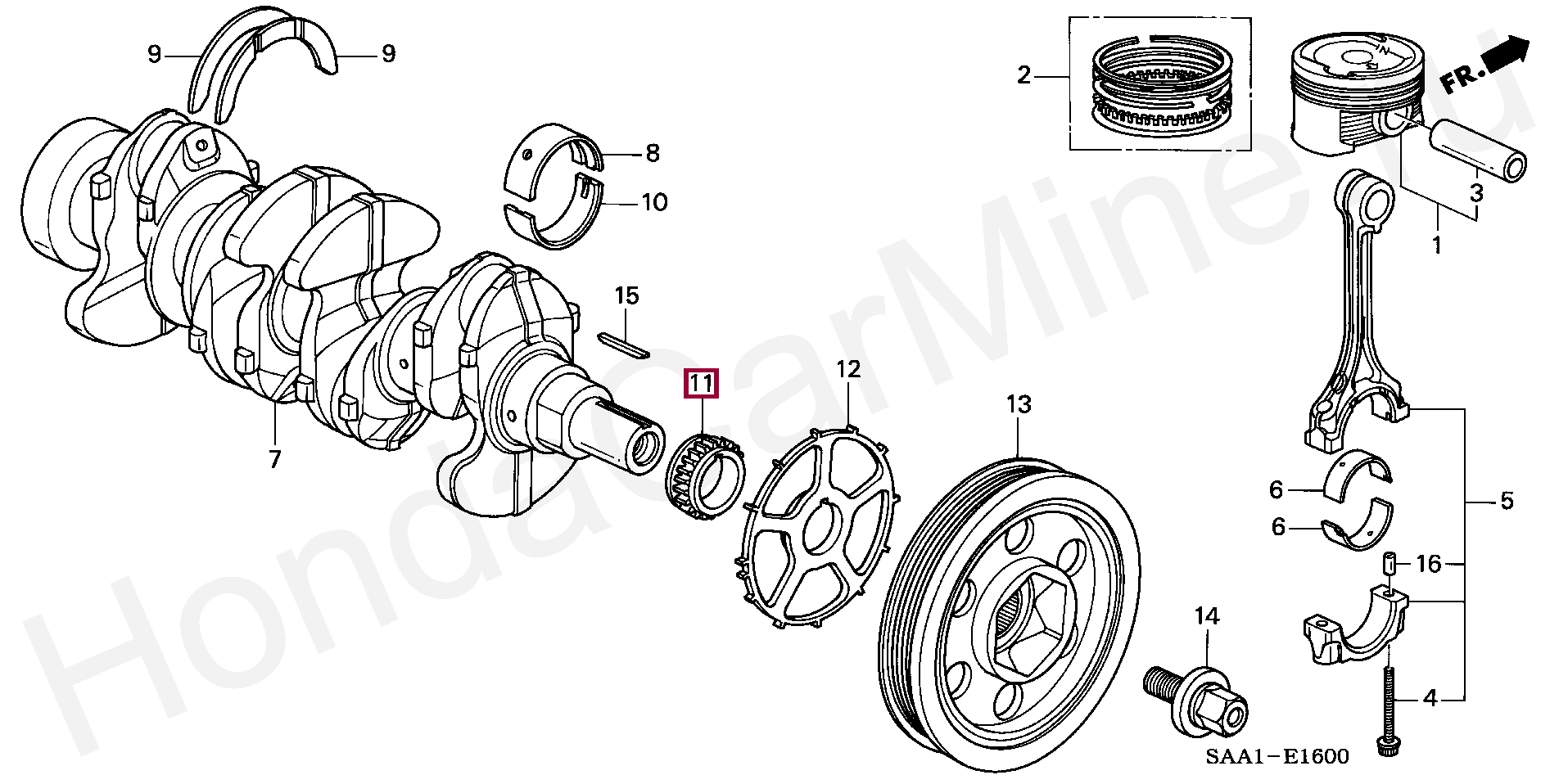 9
9
2
FR.
8
10
3
1
15
11
12
13
7
6
6
5
16
14
4
SAA1－E1600
HondaCarMine.ru