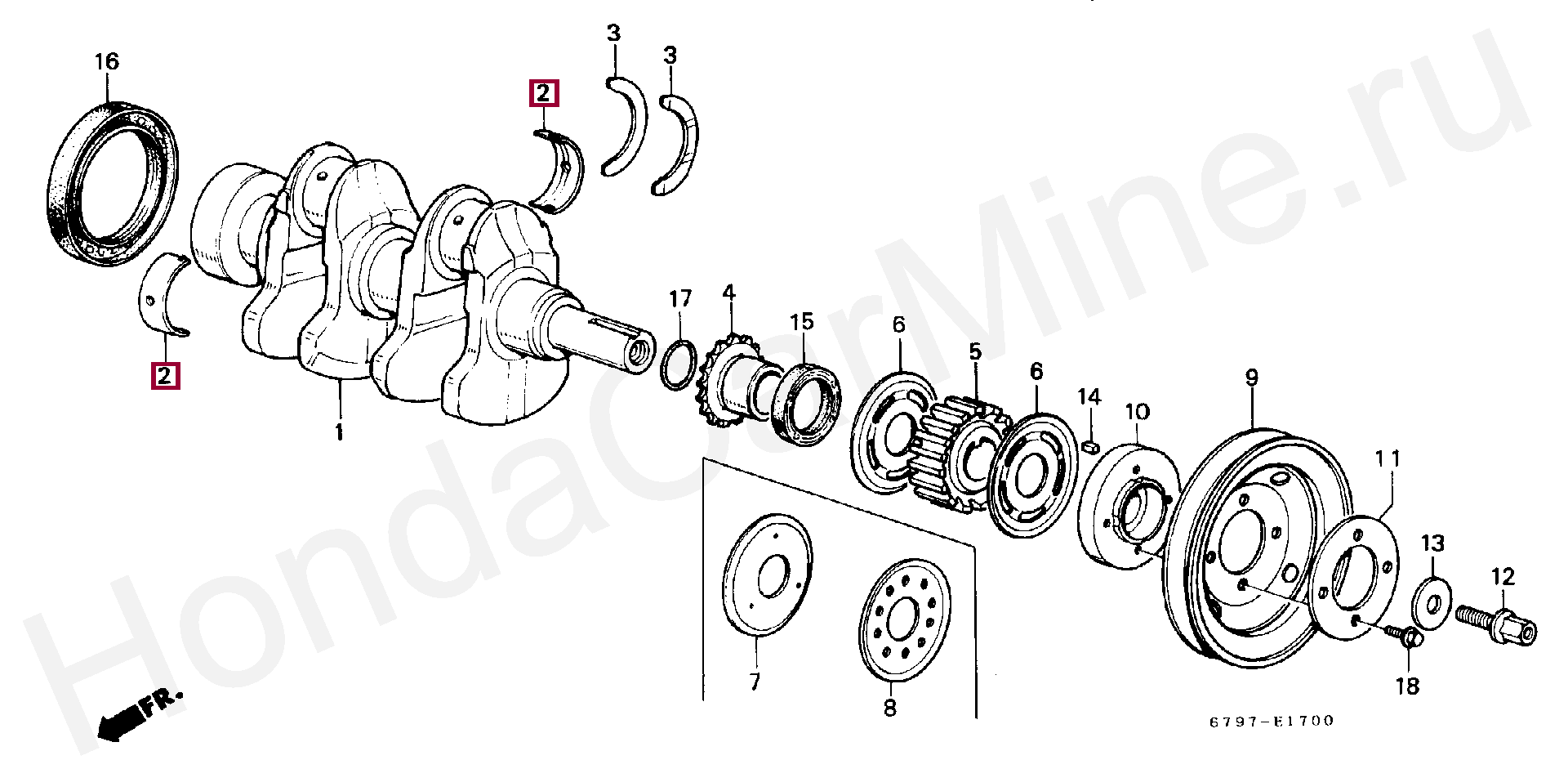 HondaCarMine.ru

16
3
3
2
2
1
17
4
15
6
5
6
14
10
9
11
13
12
18
7
8
FR.
6797-E1700