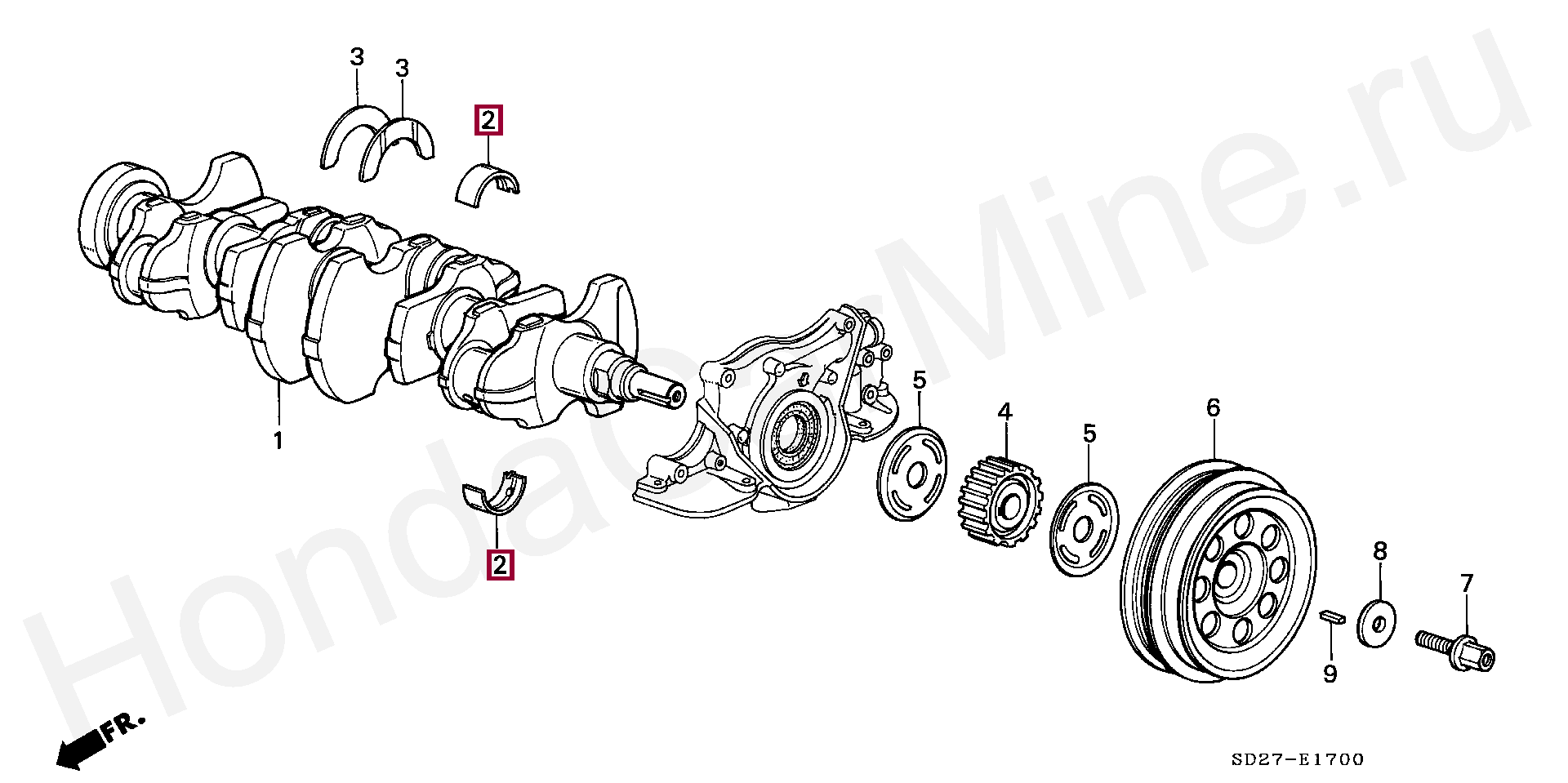 3
3
2
1
2
5
4
5
6
8
7
9
FR.
SD27-E1700
HondaCarMine.ru