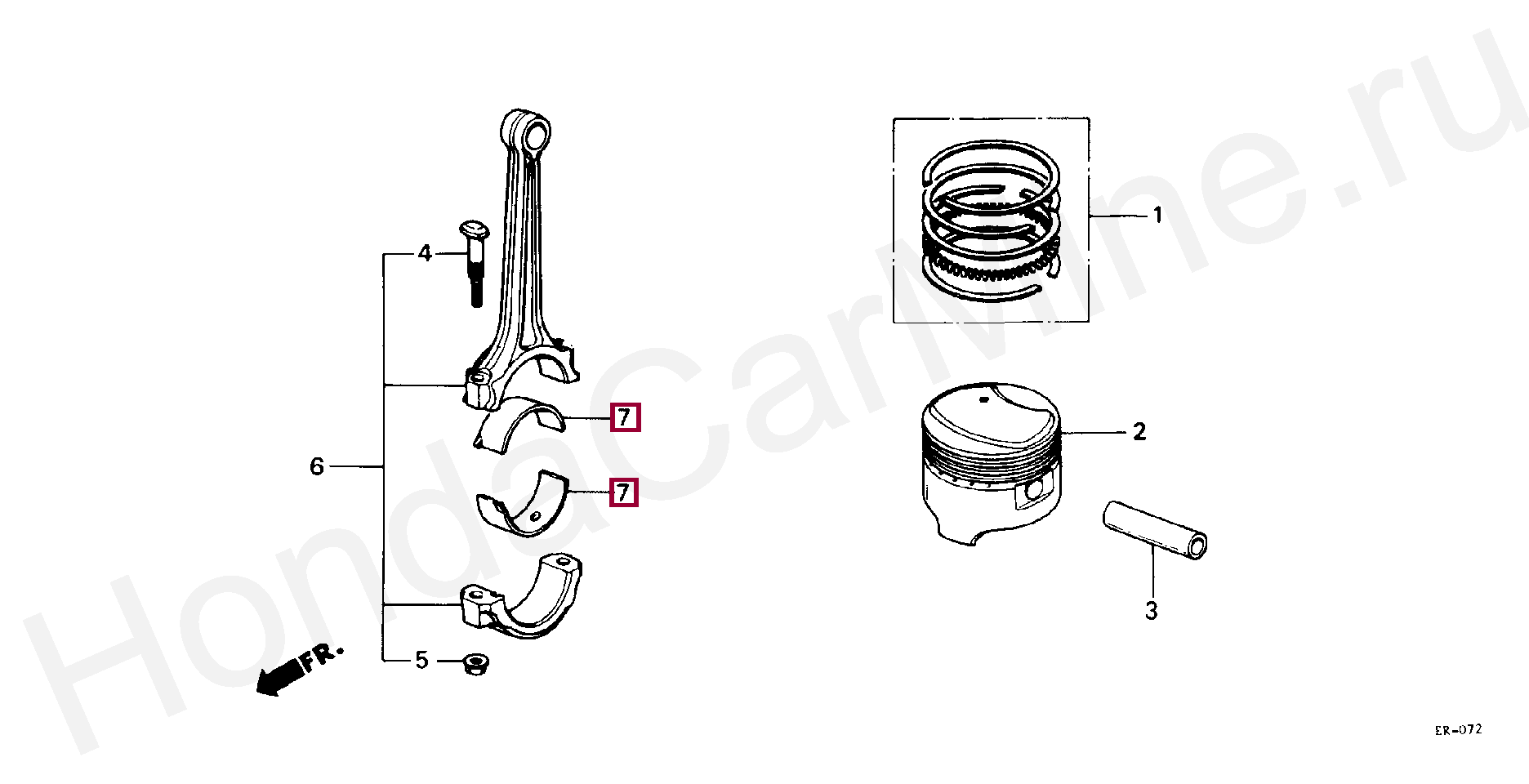 HondaCarMine.ru

4
7
6
7
5
FR.
1
2
3
ER-072