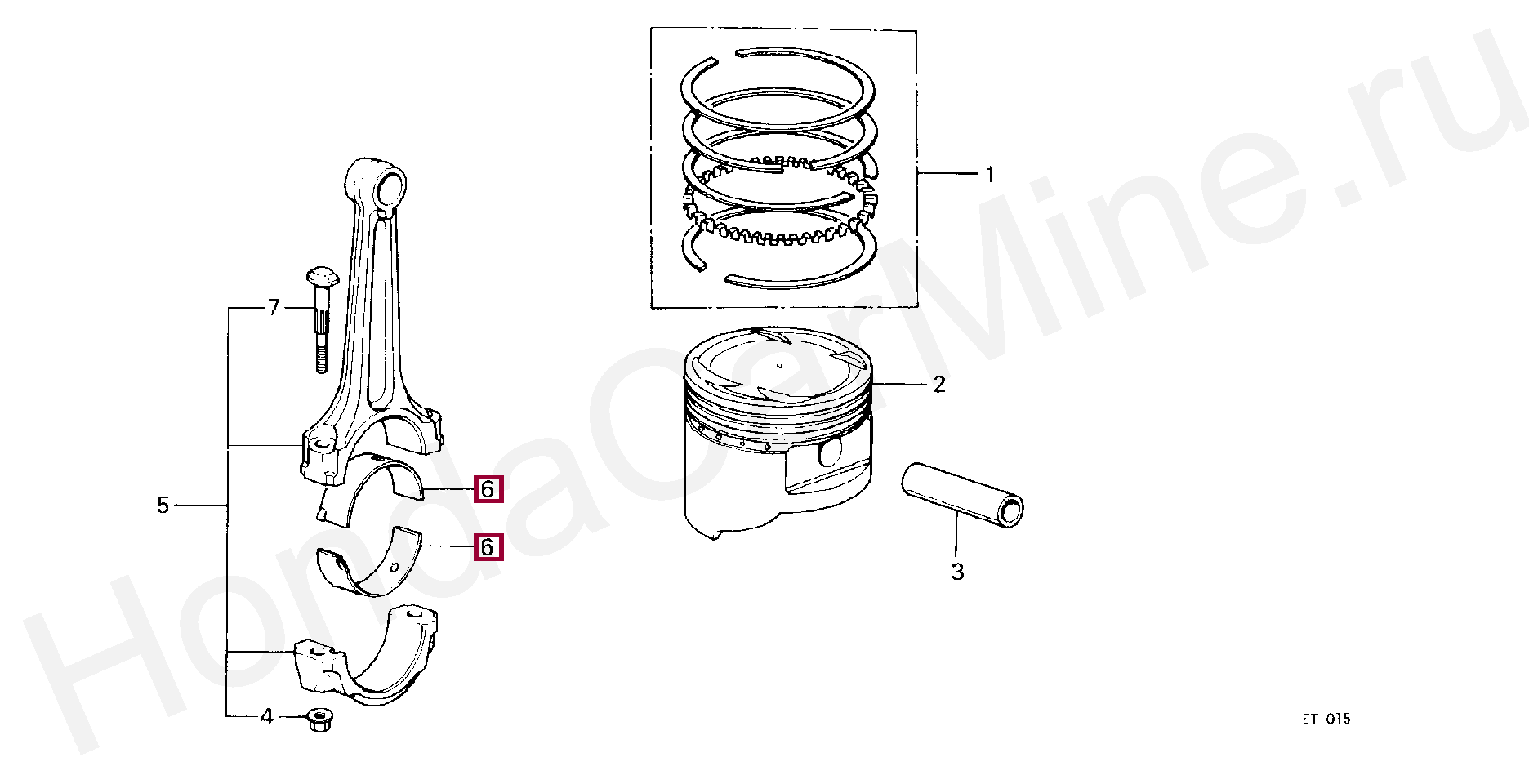 HondaCarMine.ru

1

7

2

6

5

6

3

4

ET 015