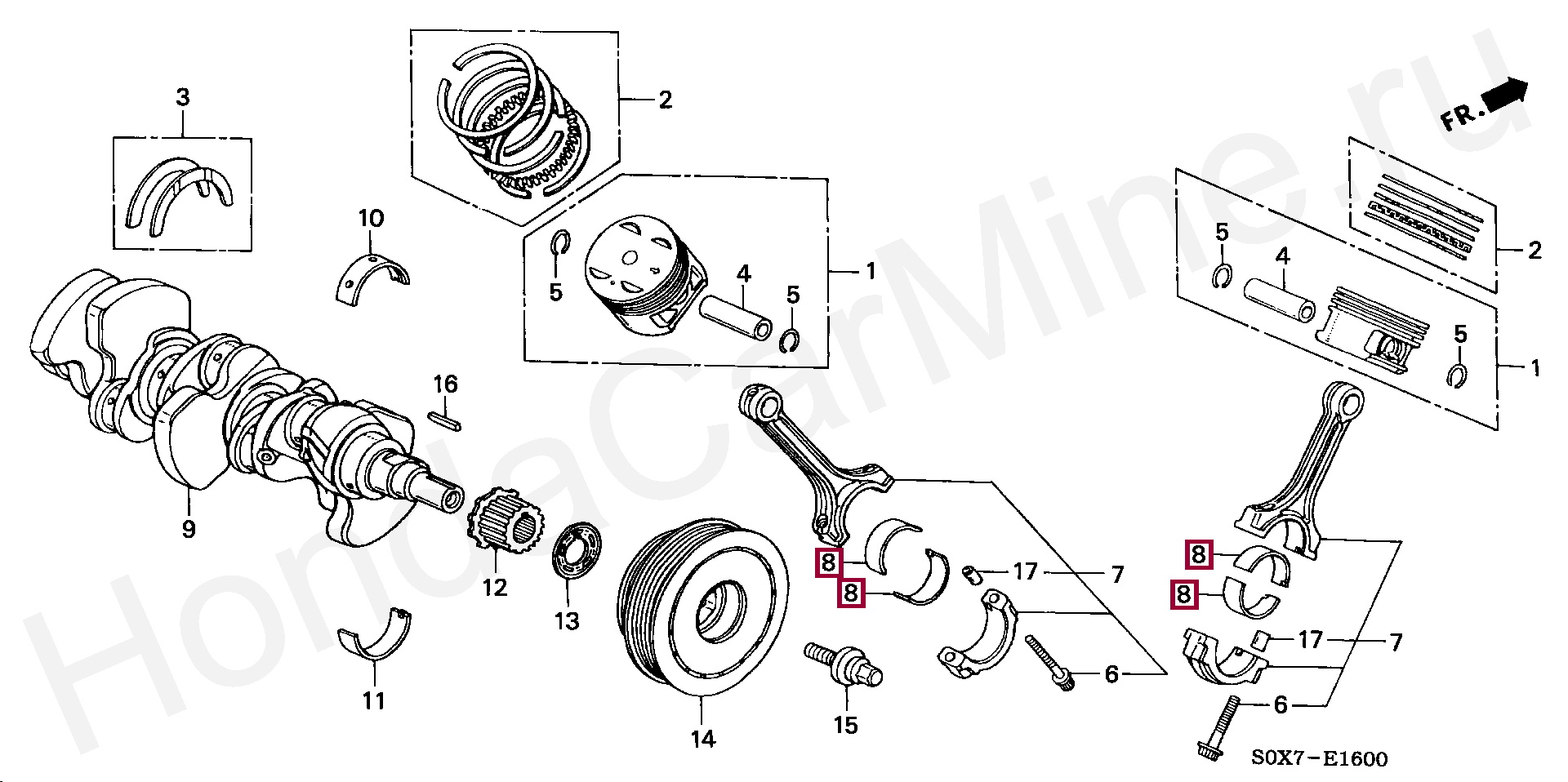 HondaCarMine.ru

FR.

3
2
10
5
4
5
1
5
4
2
5
1
16
9
12
13
14
8
8
17
7
6
15
11
8
8
17
7
6
S0X7-E1600