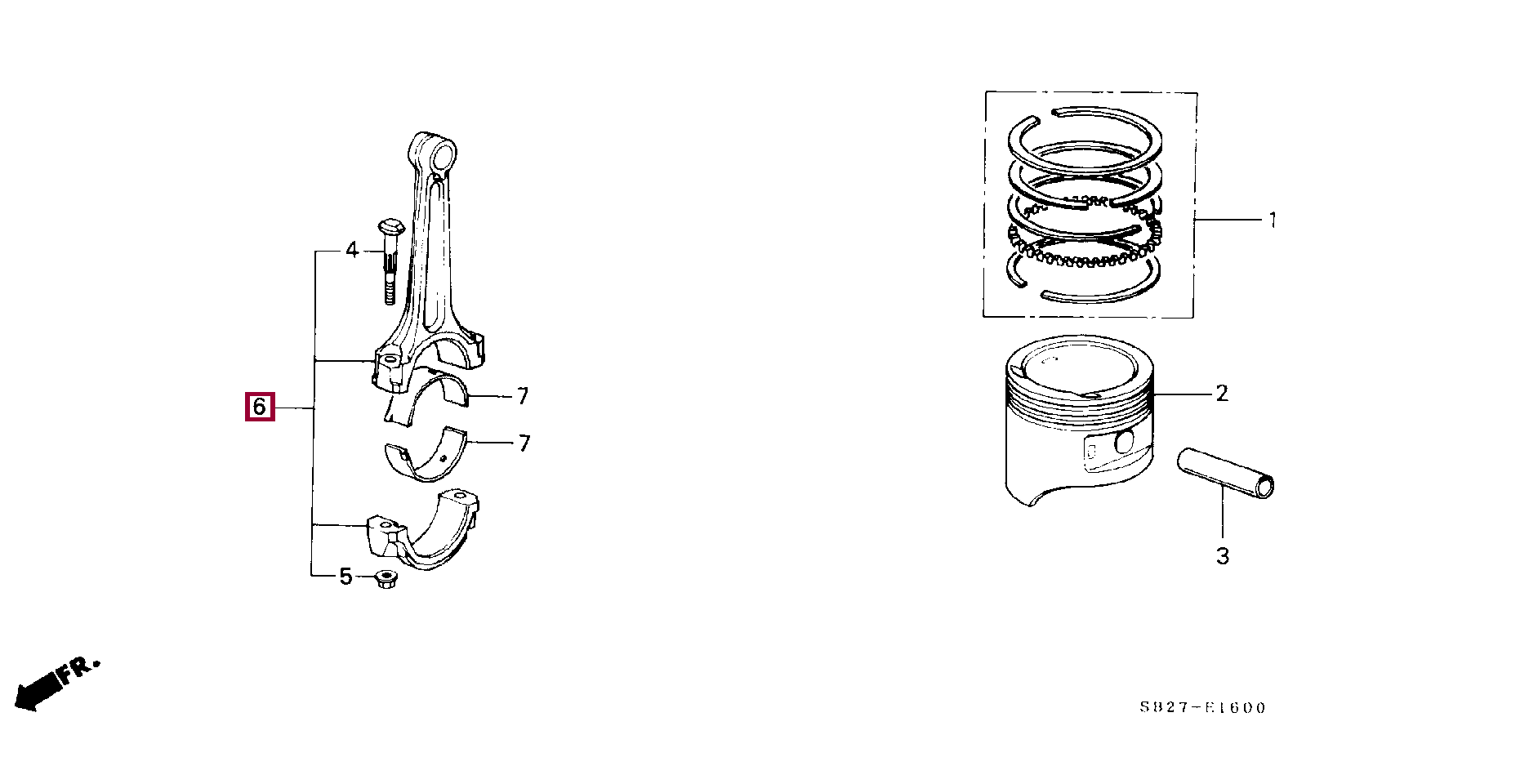 4
6
7
7
5
1
2
3
FR.
S827-E1600