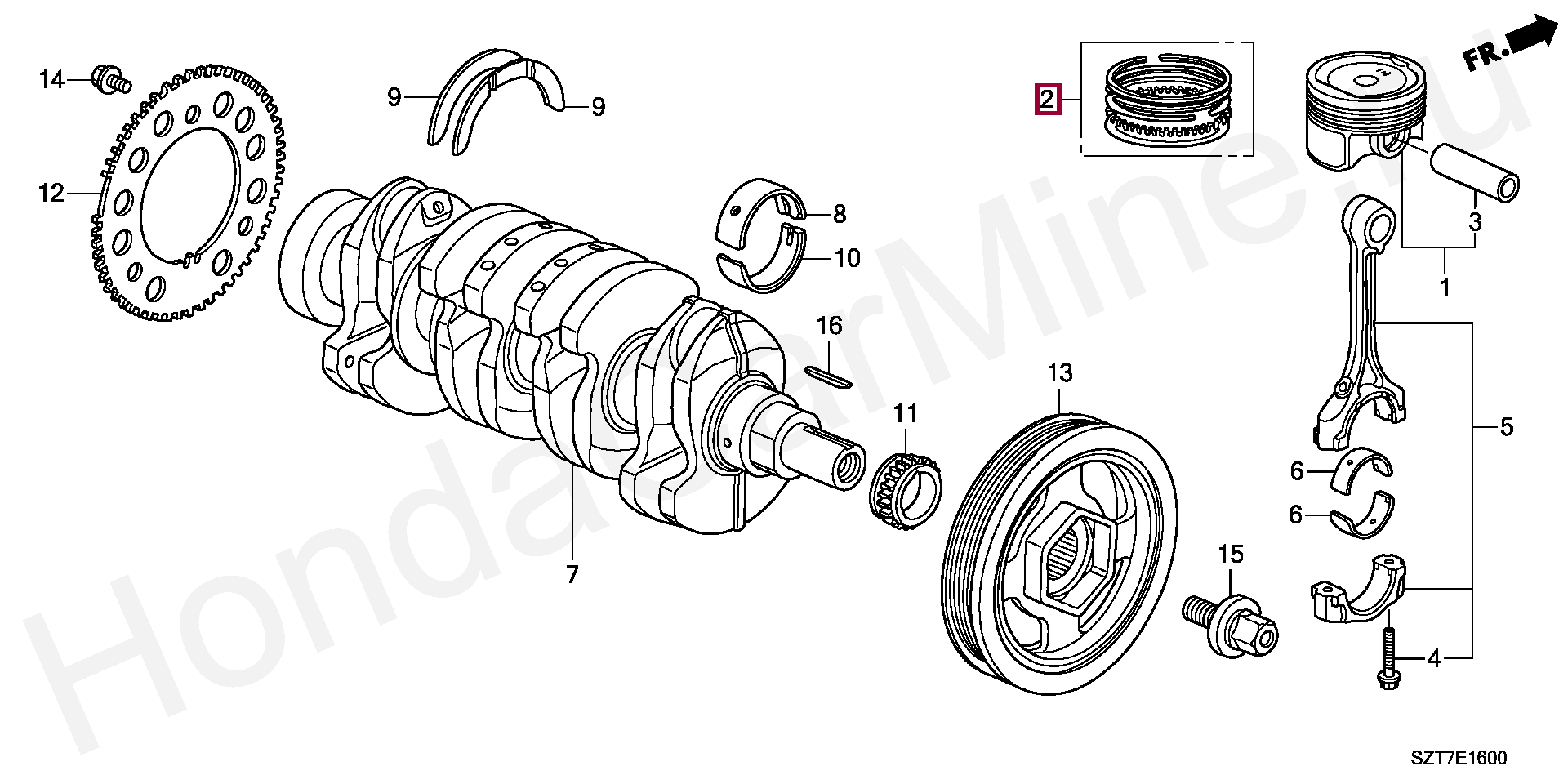 FR.

14

9

9

2

12

8

10

3

1

16

13

11

5

6

6

7

15

4

HondaCarMine.ru

SZT7E1600