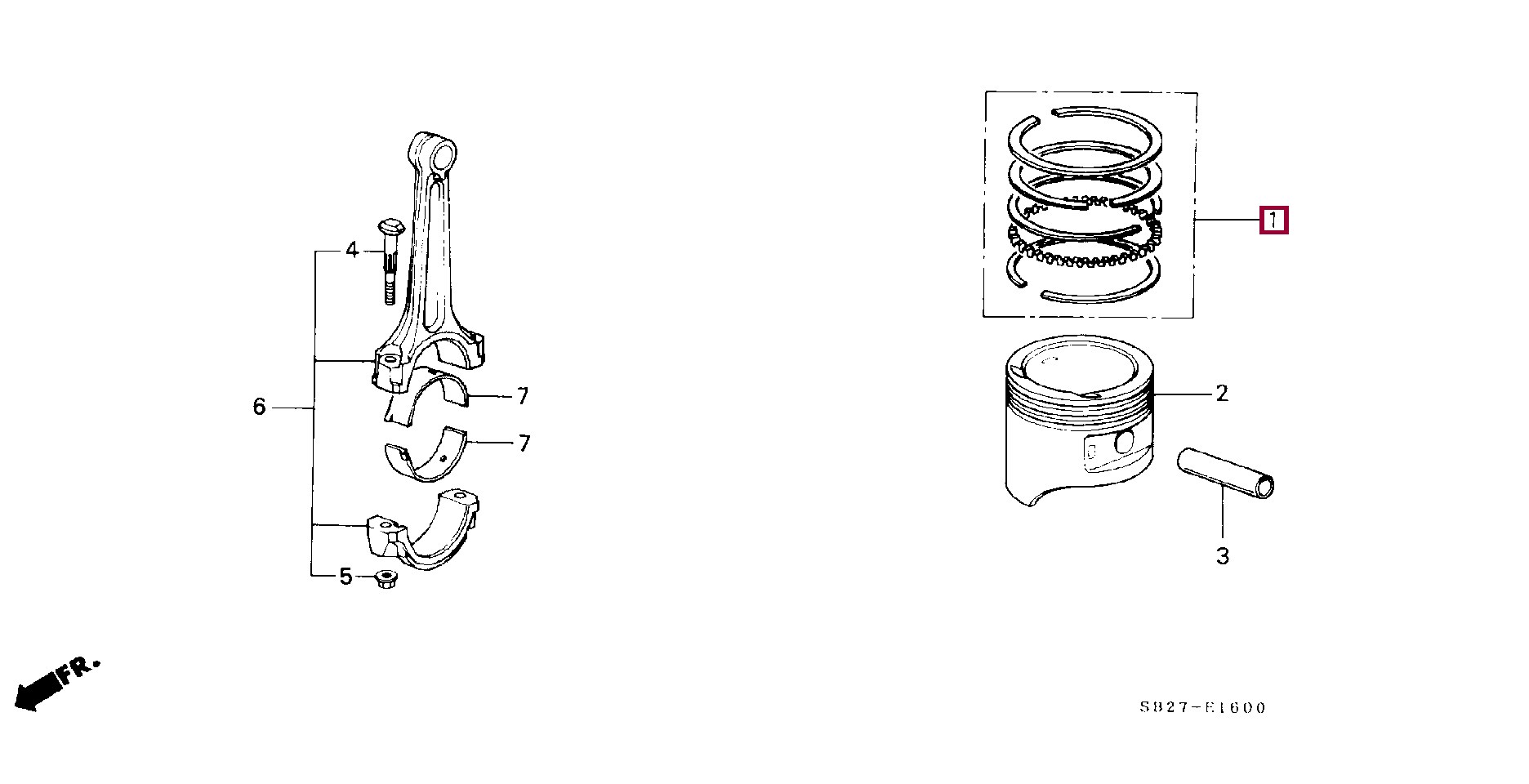 4

6

7

7

5

1

2

3

FR.

S827-E1600