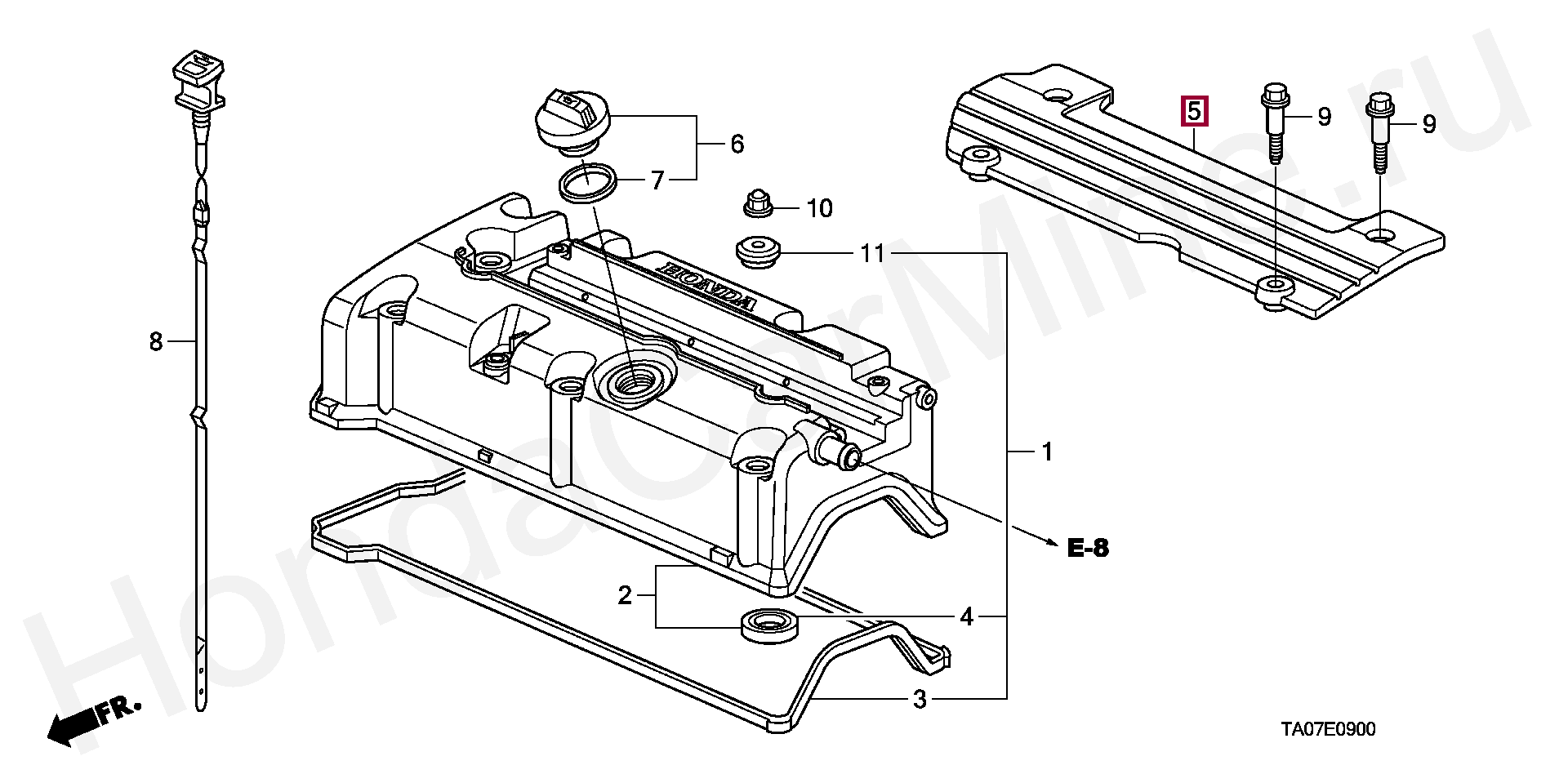 HondaCarMine.ru

5
9
9
6
7
10
11
HONDA
8
1
E-8
2
4
3
FR.
TA07E0900