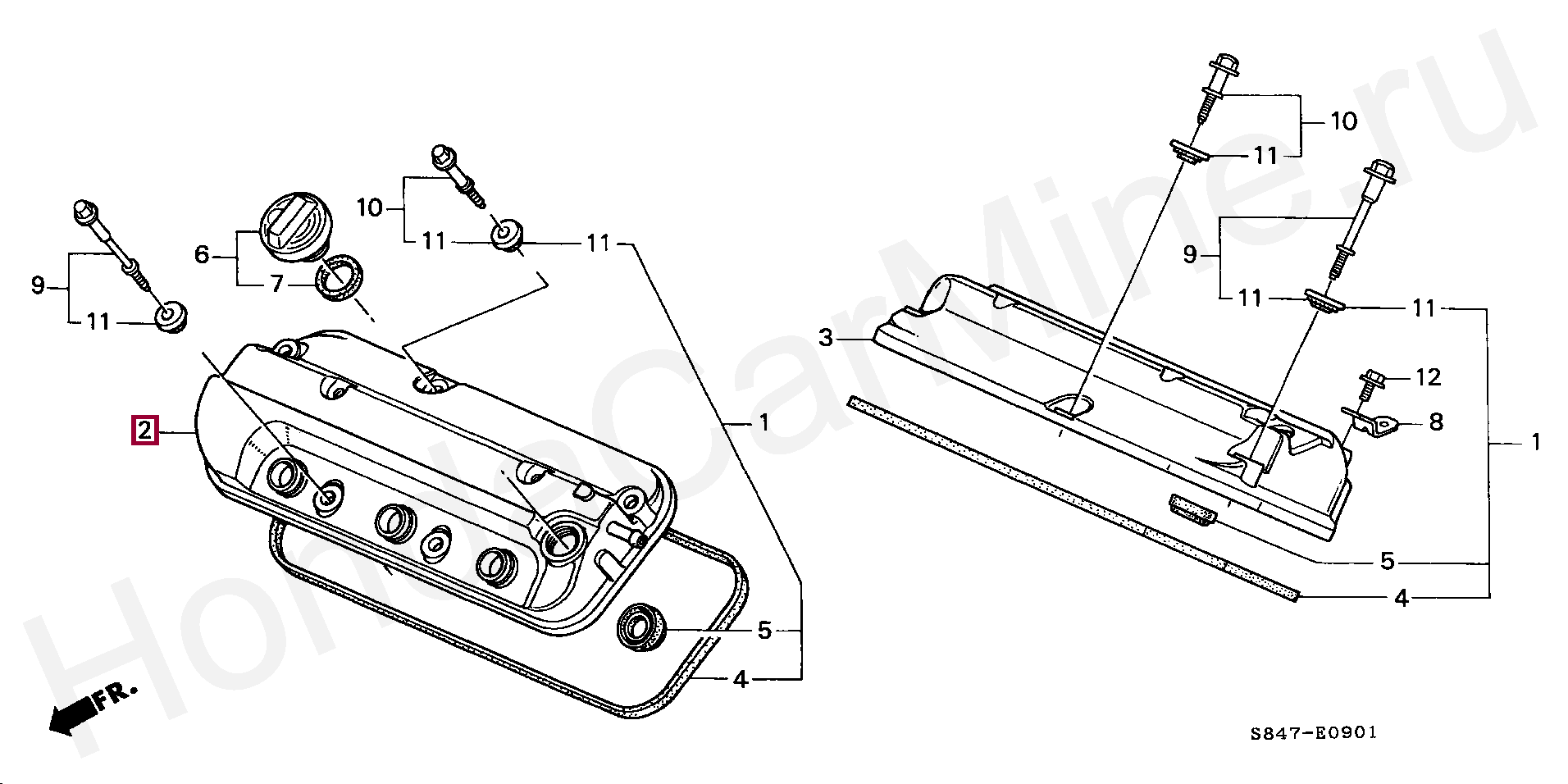 HondaCarMine.ru

9
11
6
7
10
11
11
2
1
5
4
FR.

10
11
9
11
11
3
12
8
1
5
4

S847-E0901