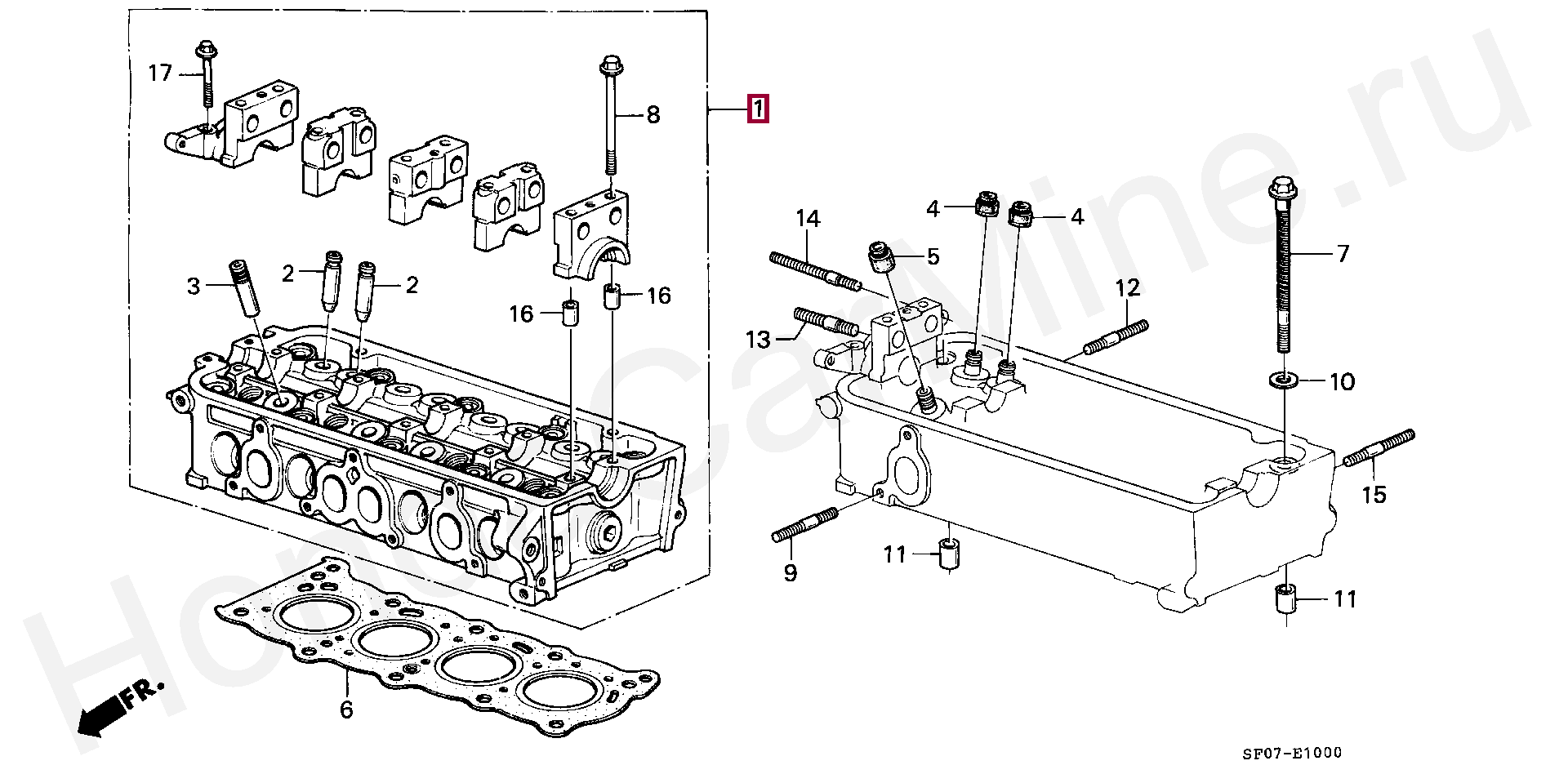 17
8
1
3
2
2
16
16
14
4
4
5
7
12
13
10
15
9
11
11
6
FR.
SF07-E1000
HondaCarMine.ru