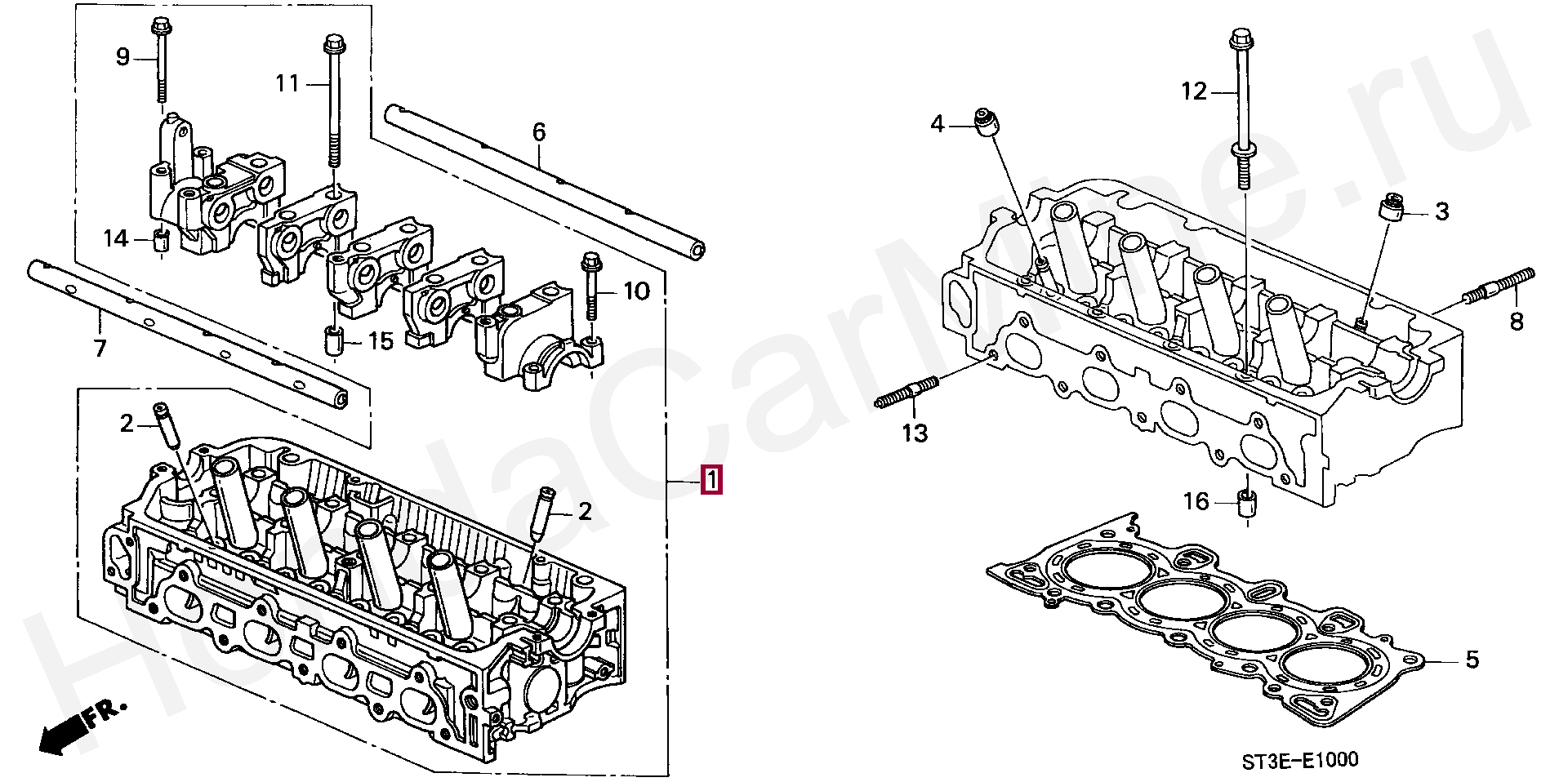 9
11
6
14
10
7
15
2
2
1
FR.
12
4
3
8
13
16
5
ST3E-E1000
HondaCarMine.ru