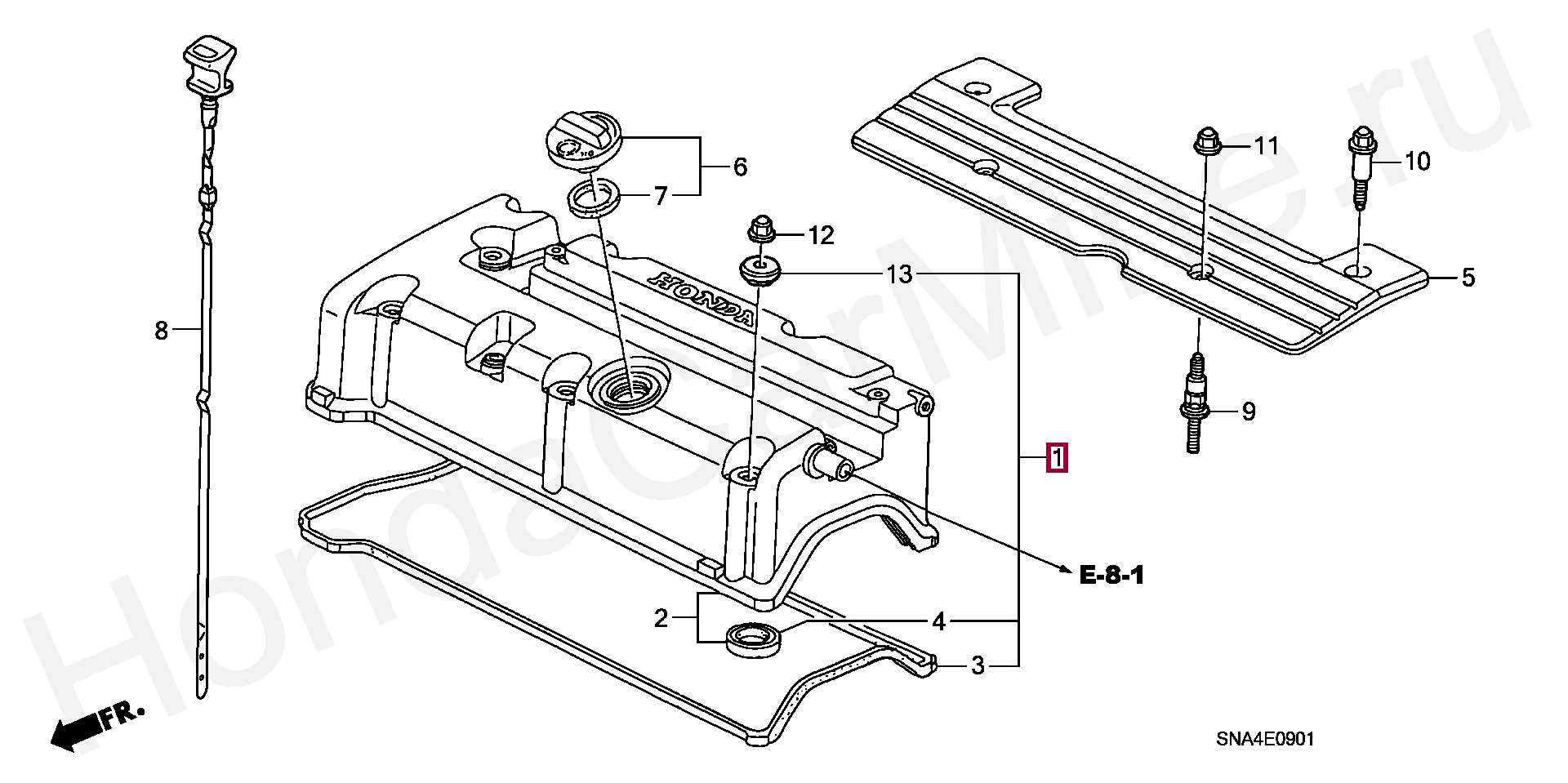 HondaCarMine.ru

6
7
11
10
12
13
5
8
HONDA
9
1
E-8-1
2
4
3
FR.
SNA4E0901