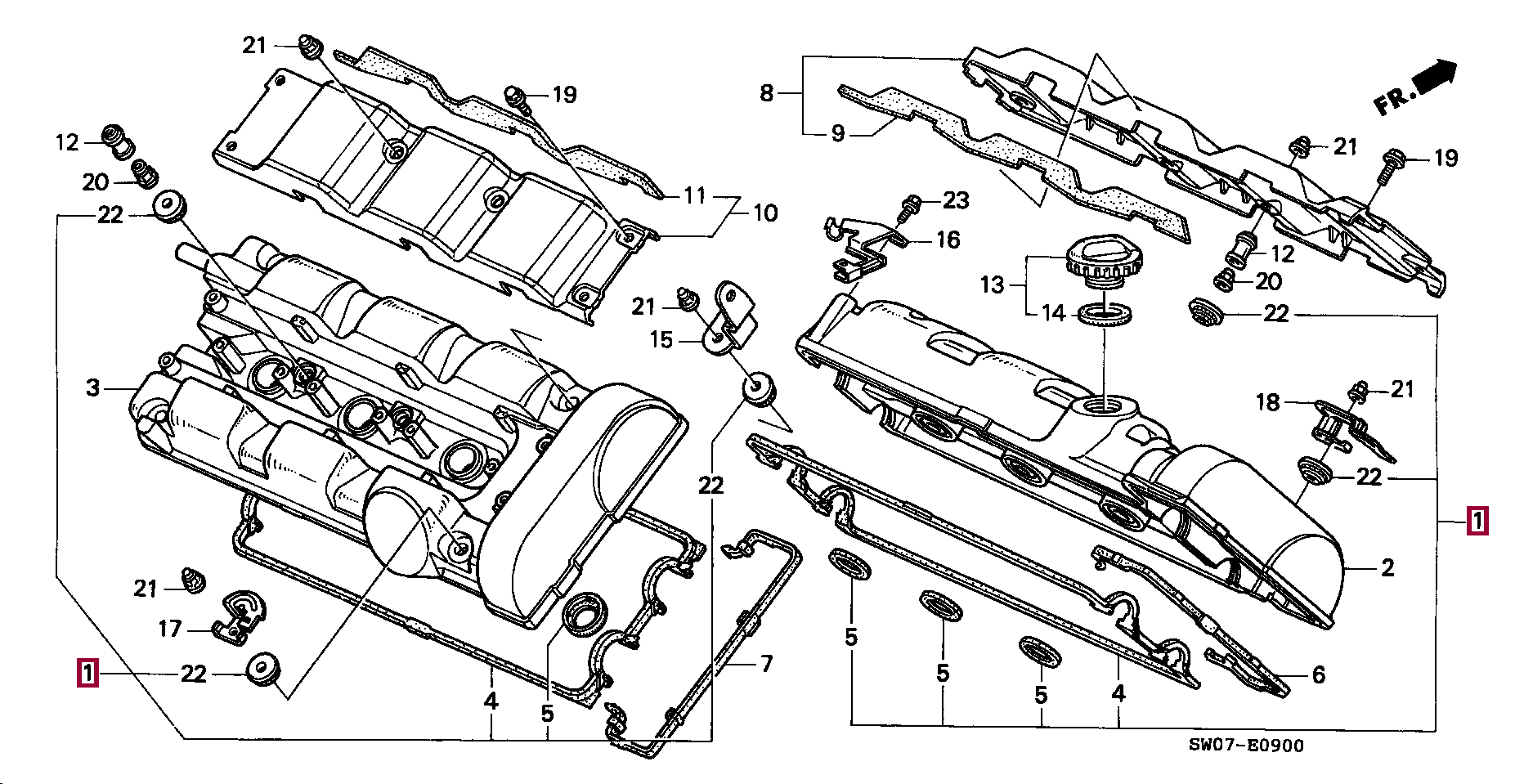 21
19
12
20
22
11
10
3
21
15
22
21
17
1
22
4
5
7
8
9
FR.
21
19
23
16
13
14
12
20
22
18
21
22
1
2
5
5
5
4
6
SW07-E0900