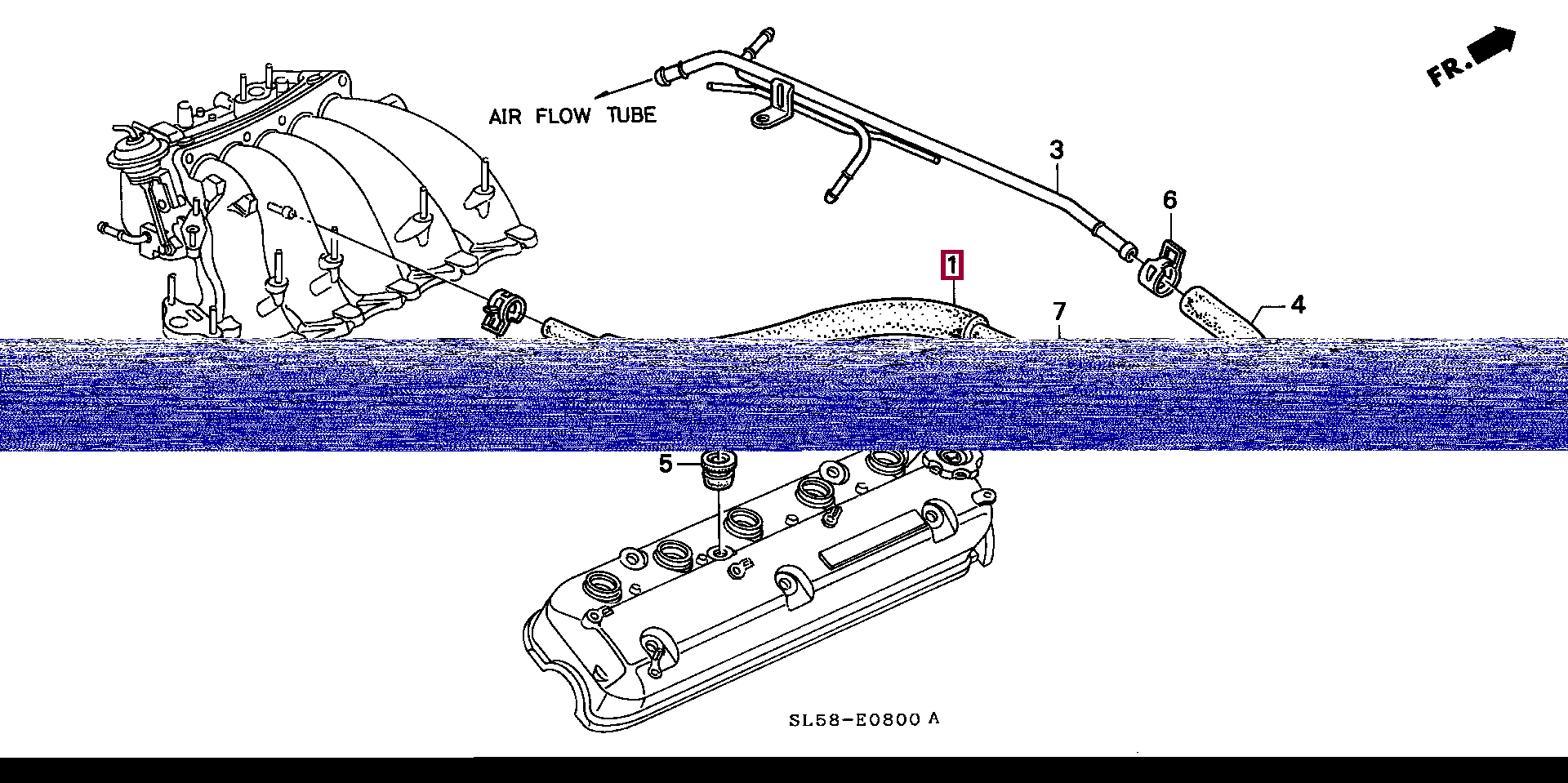 FR.
AIR FLOW TUBE
3
6
1
7
4
5
SL58-E0800 A