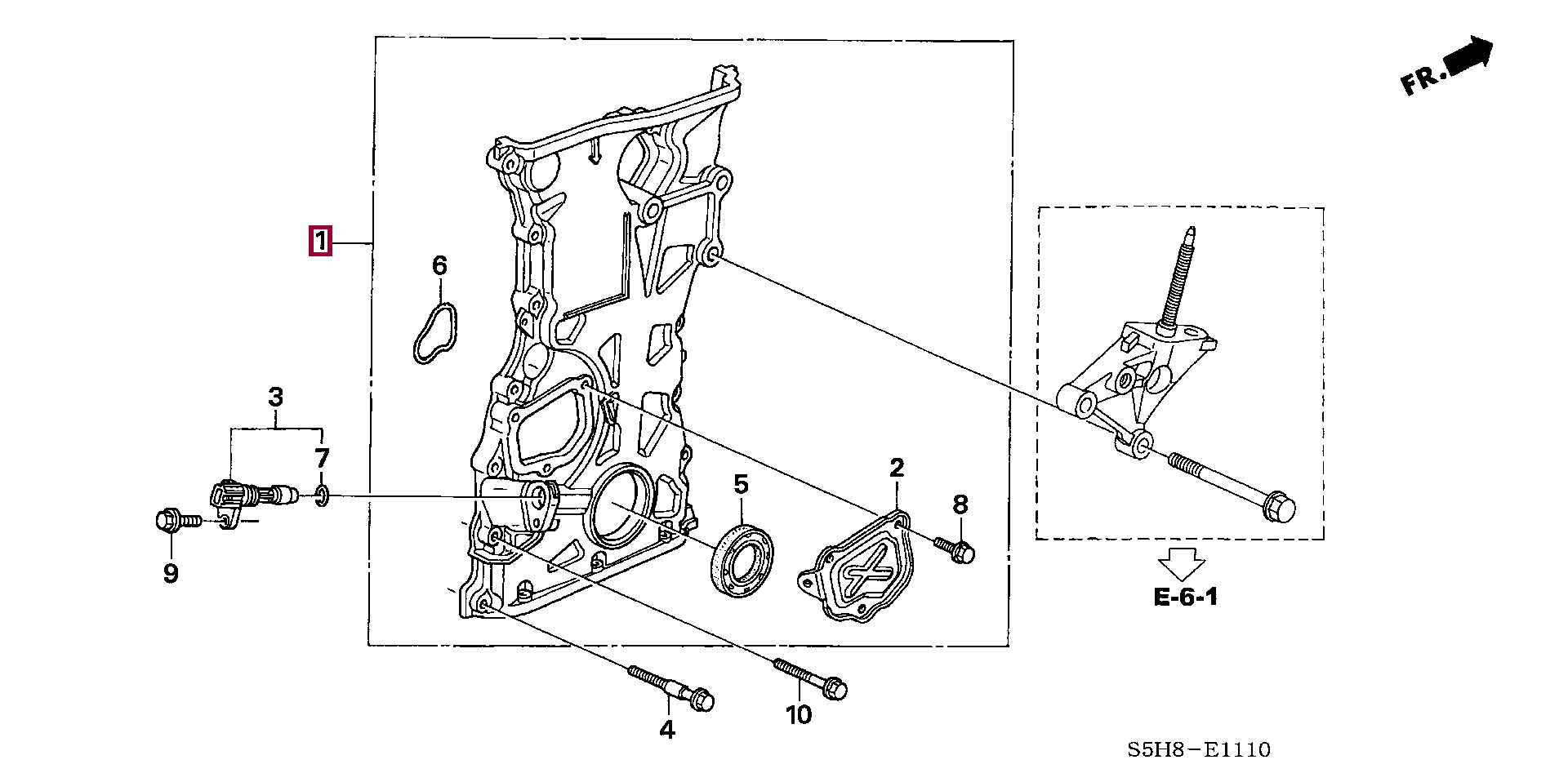 FR.

1

6

3

7

9

5

2

8

E-6-1

4

10

S5H8－E1110