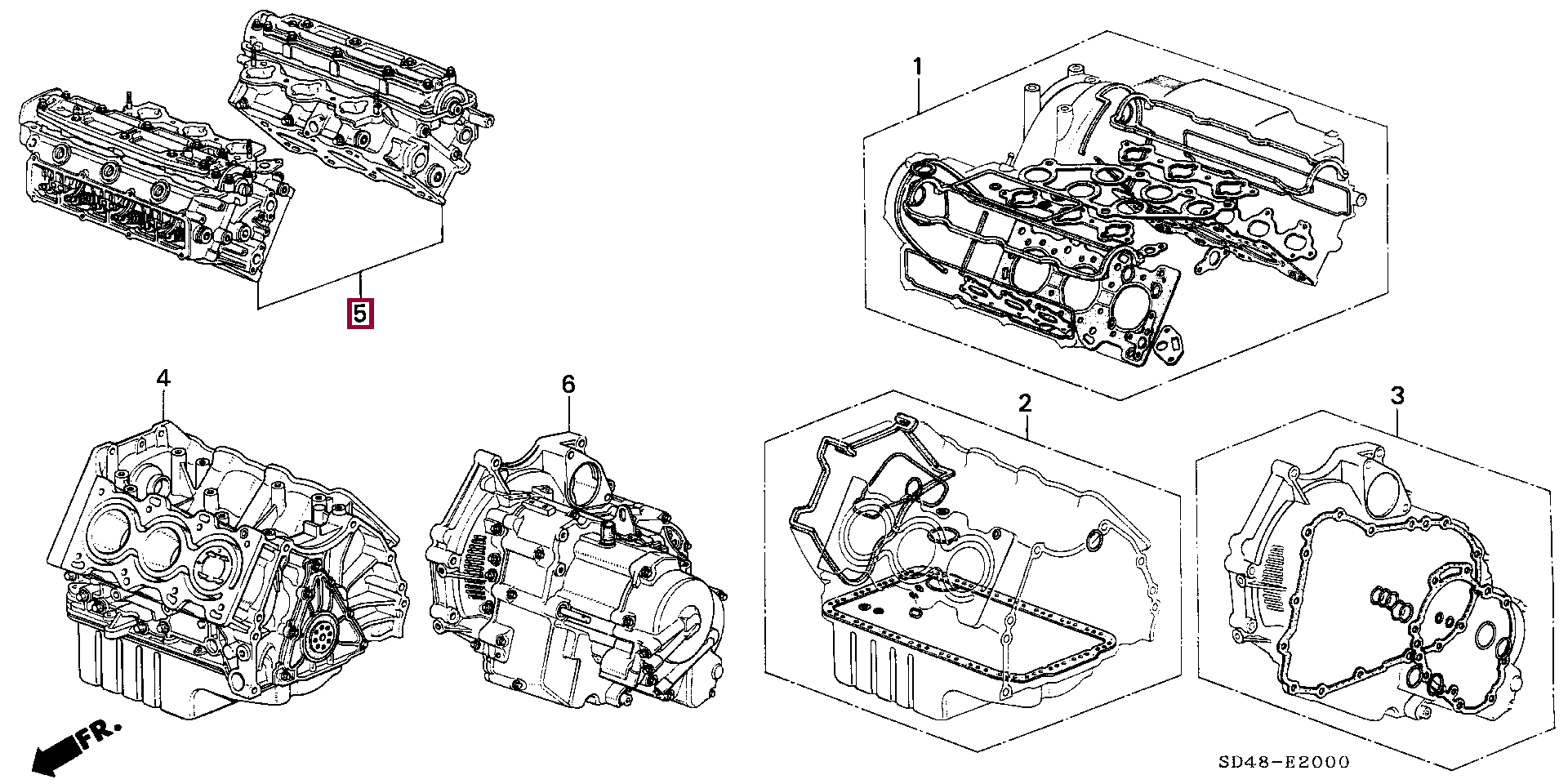 1

5

4

6

2

3

FR.

SD48-E2000