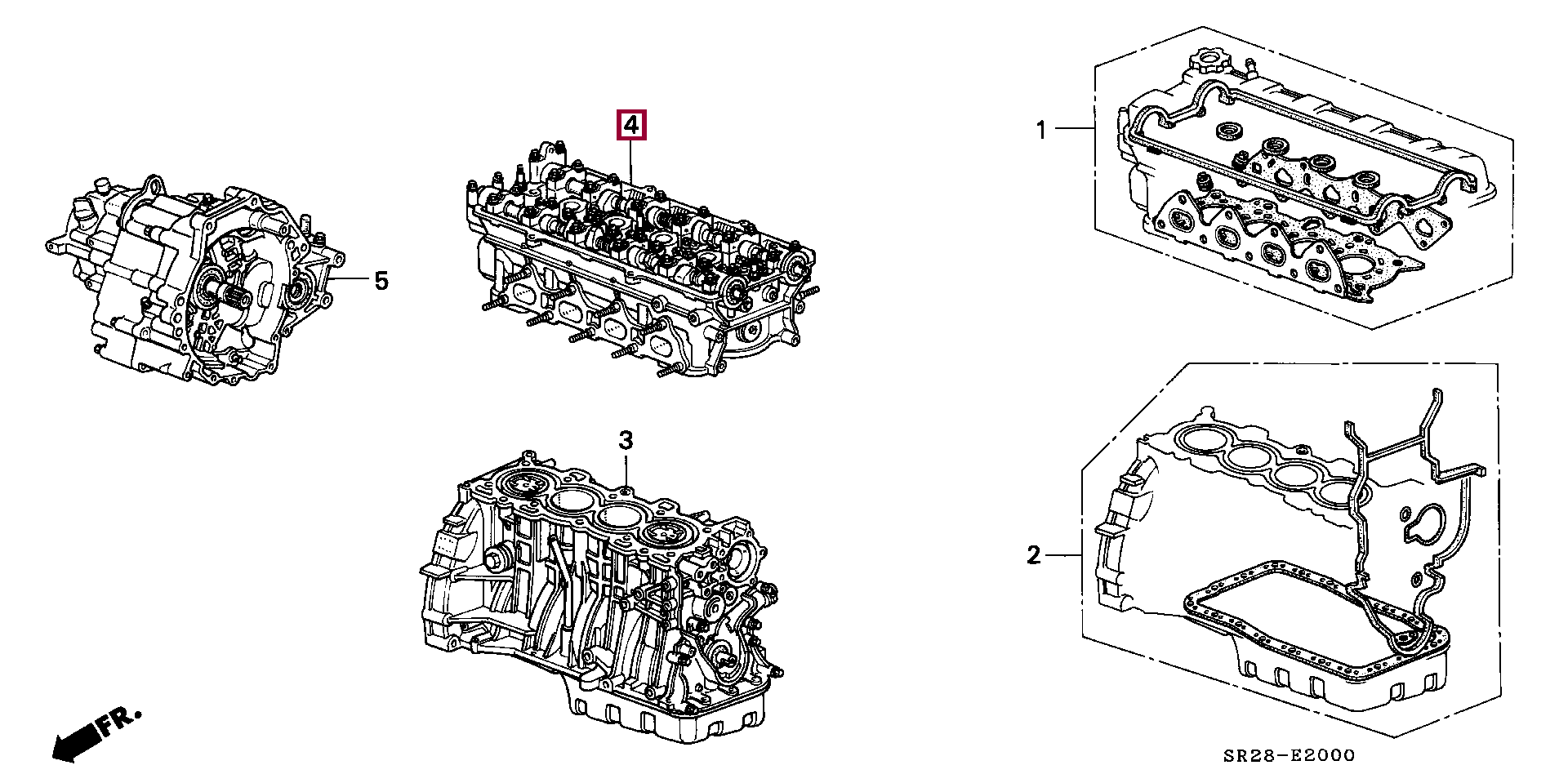 4

1

5

3

2

FR.

SR28-E2000