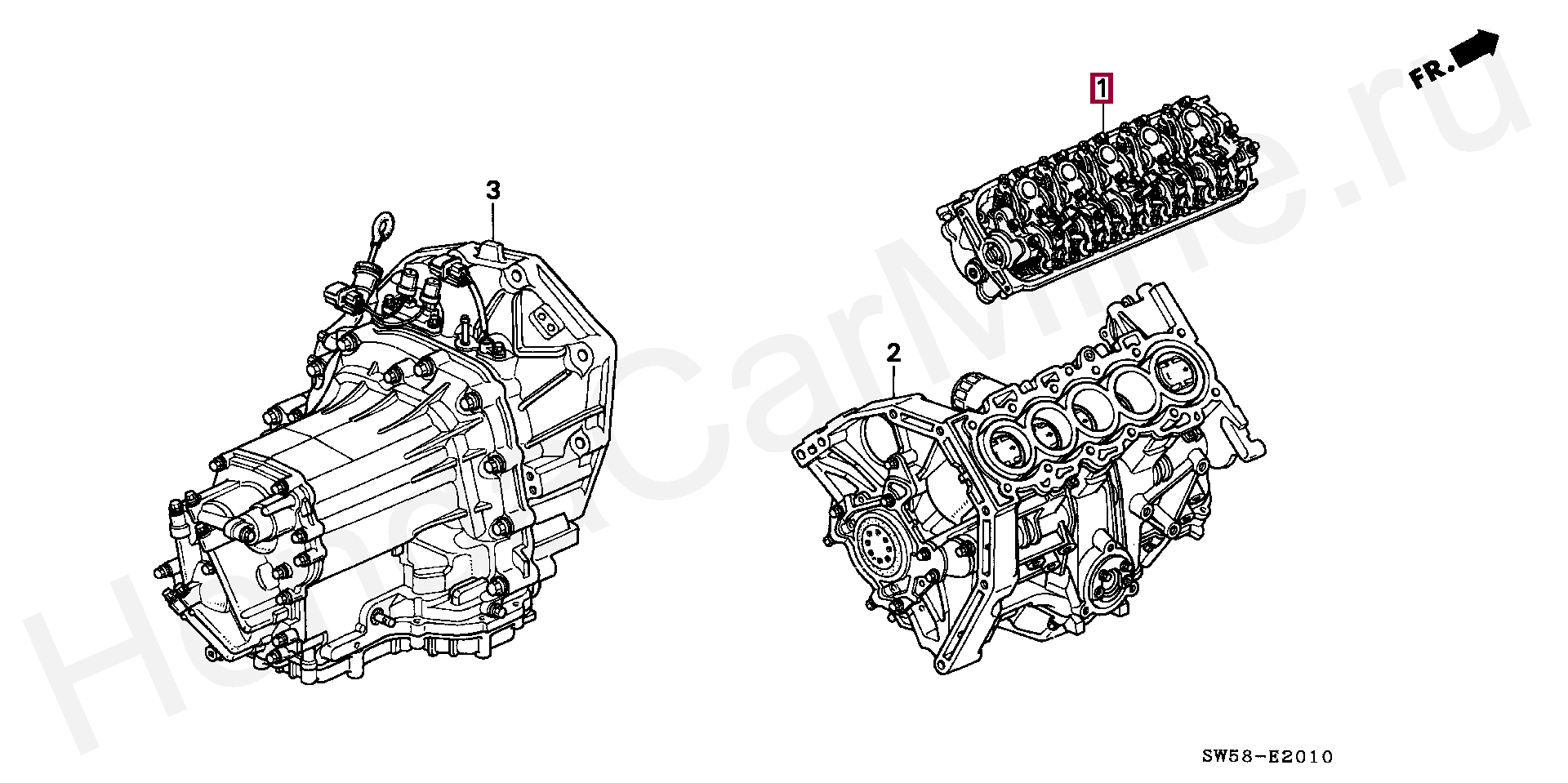 FR.

1

3

2

HondaCarMine.ru

SW58-E2010